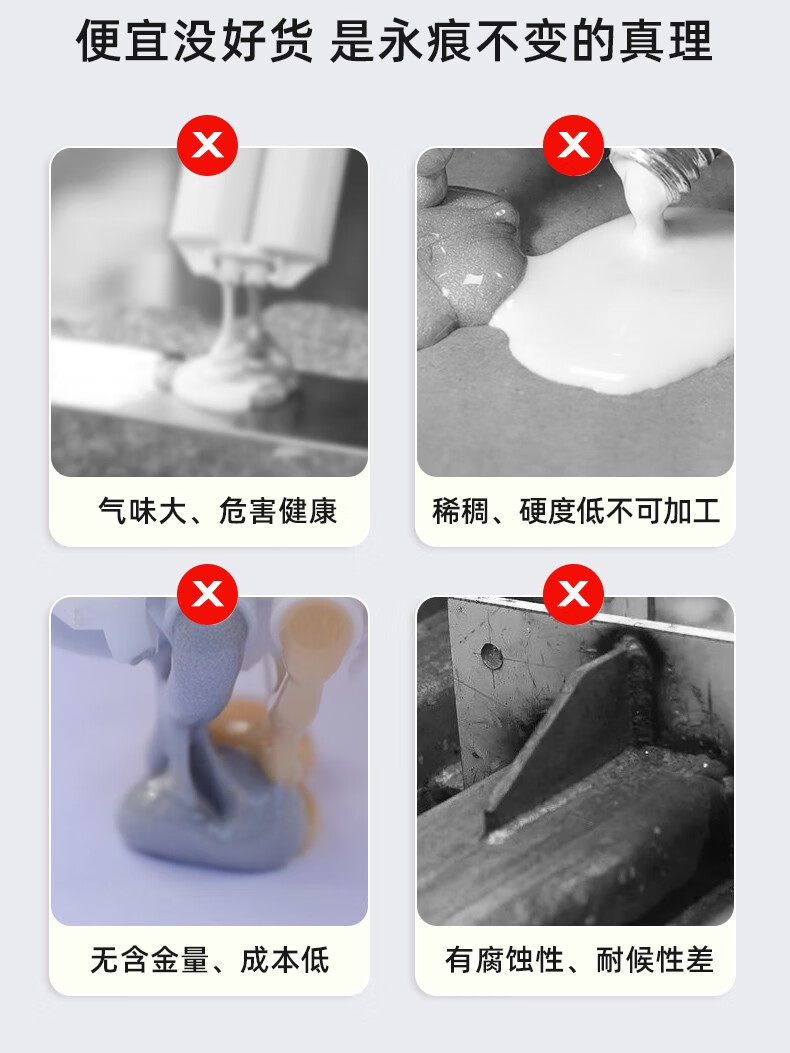 便宜没好货 是永痕不变的真理

气味大、危害健康

稀稠、硬度低不可加工

无含金量、成本低

有腐蚀性、耐候性差