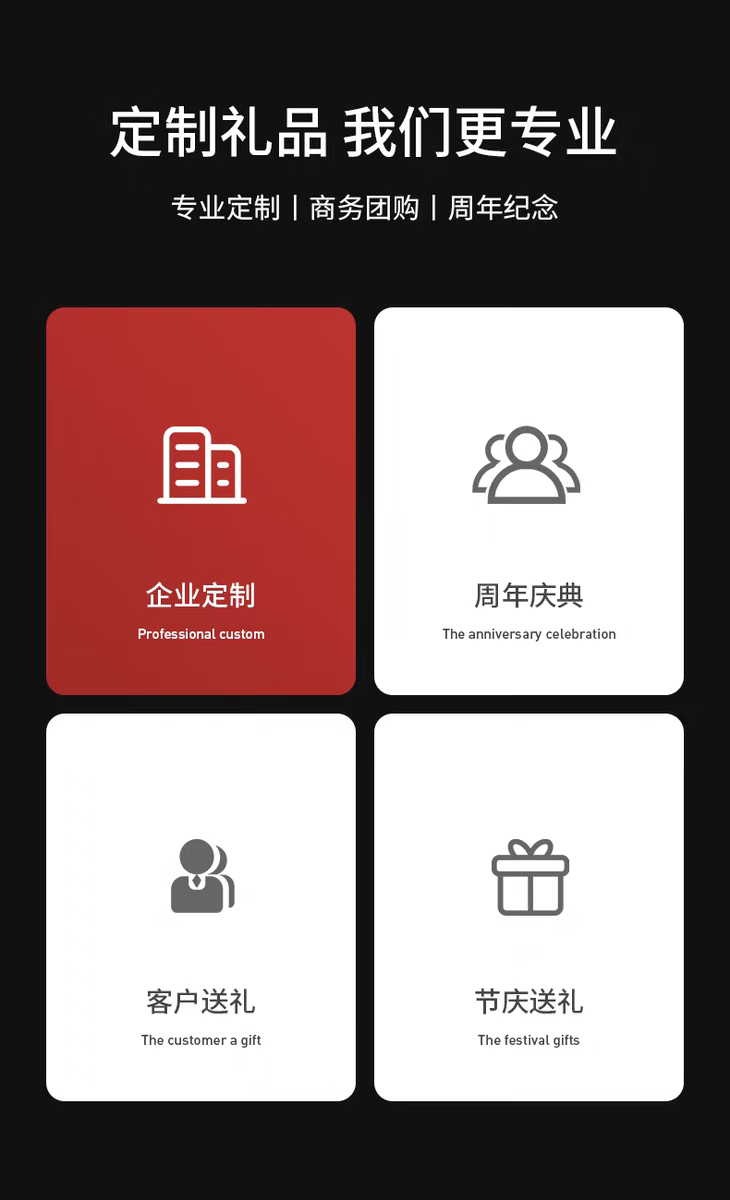 定制礼品 我们更专业

专业定制 | 商务团购 | 周年纪念

企业定制
Professional custom

周年庆典
The anniversary celebration

客户送礼
The customer a gift

节庆送礼
The festival gifts