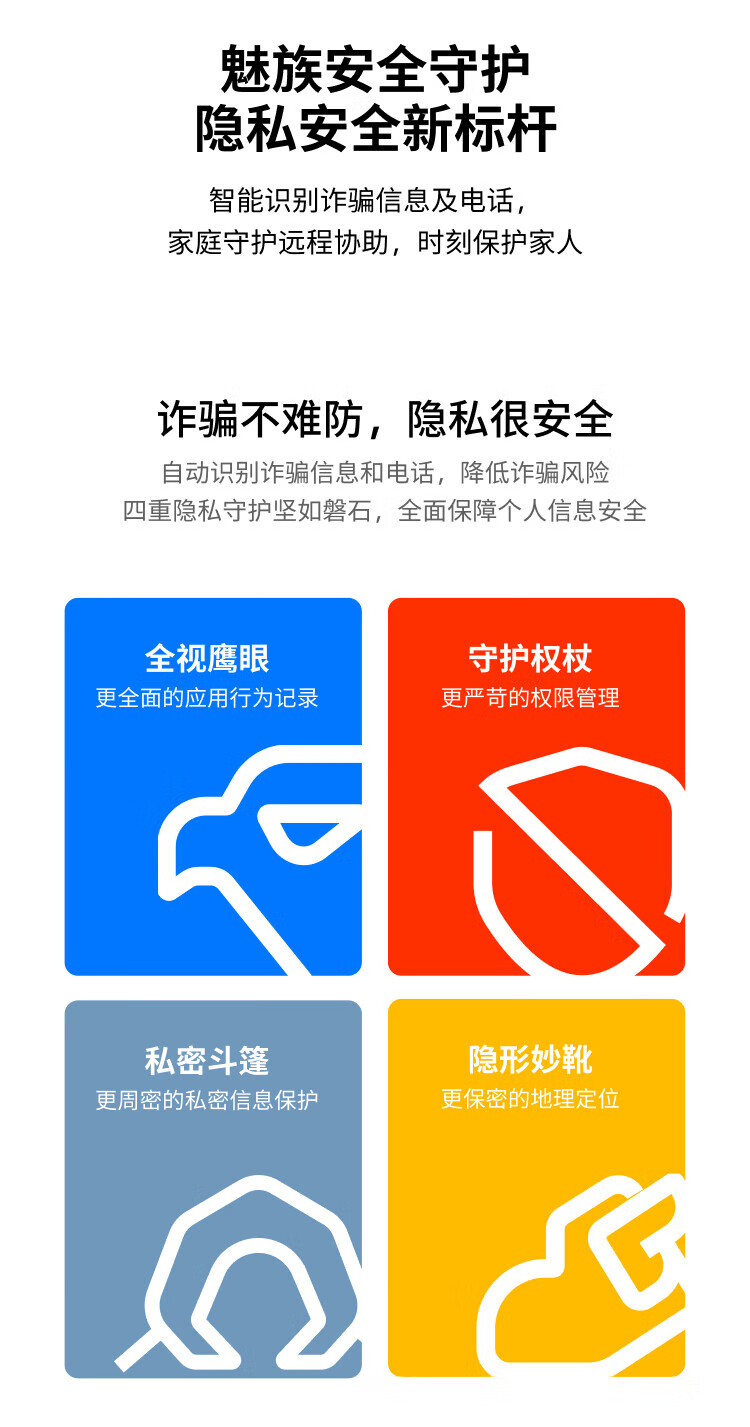 魅族安全守护
隐私安全新标杆

智能识别诈骗信息及电话，
家庭守护远程协助，时刻保护家人

诈骗不难防，隐私很安全

自动识别诈骗信息和电话，降低诈骗风险
四重隐私守护坚如磐石，全面保障个人信息安全

全视鹰眼
更全面的应用行为记录

守护权杖
更严苛的权限管理

私密斗篷
更周密的私密信息保护

隐形妙靴
更保密的地理定位