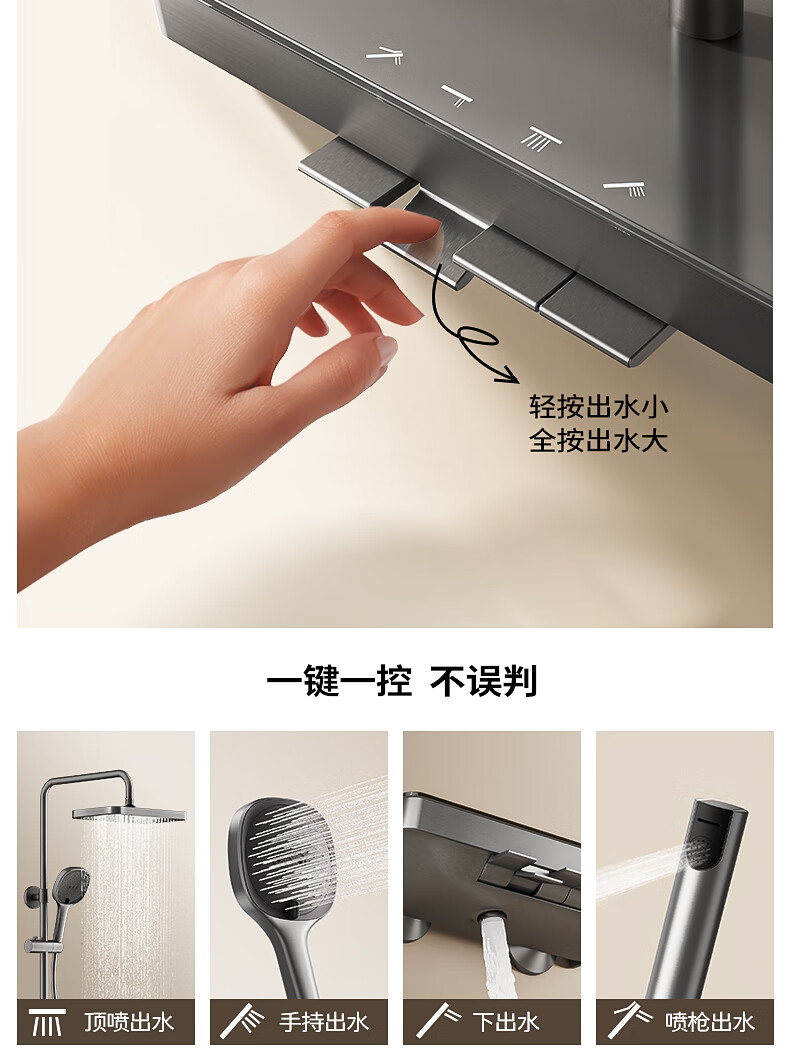 轻按出水小
全按出水大

一键一控 不误判

顶喷出水

手持出水

下出水

喷枪出水