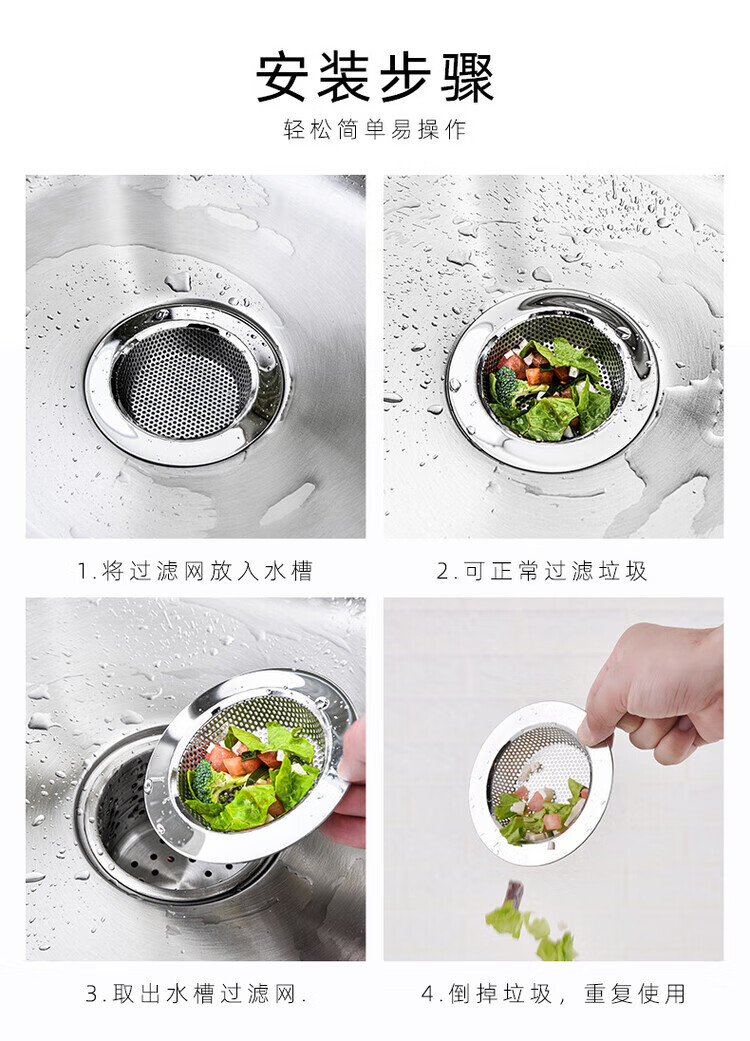 安装步骤

轻松简单易操作

1.将过滤网放入水槽

2.可正常过滤垃圾

3.取出水槽过滤网.

4.倒掉垃圾，重复使用