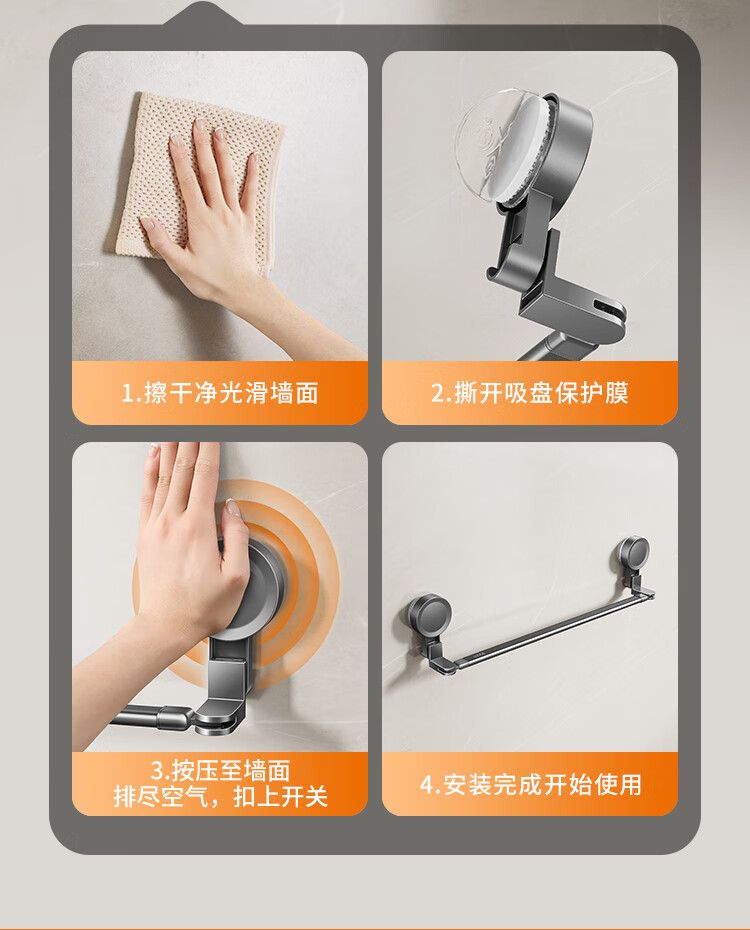 1.擦干净光滑墙面

2.撕开吸盘保护膜

3.按压至墙面
排尽空气，扣上开关

4.安装完成开始使用