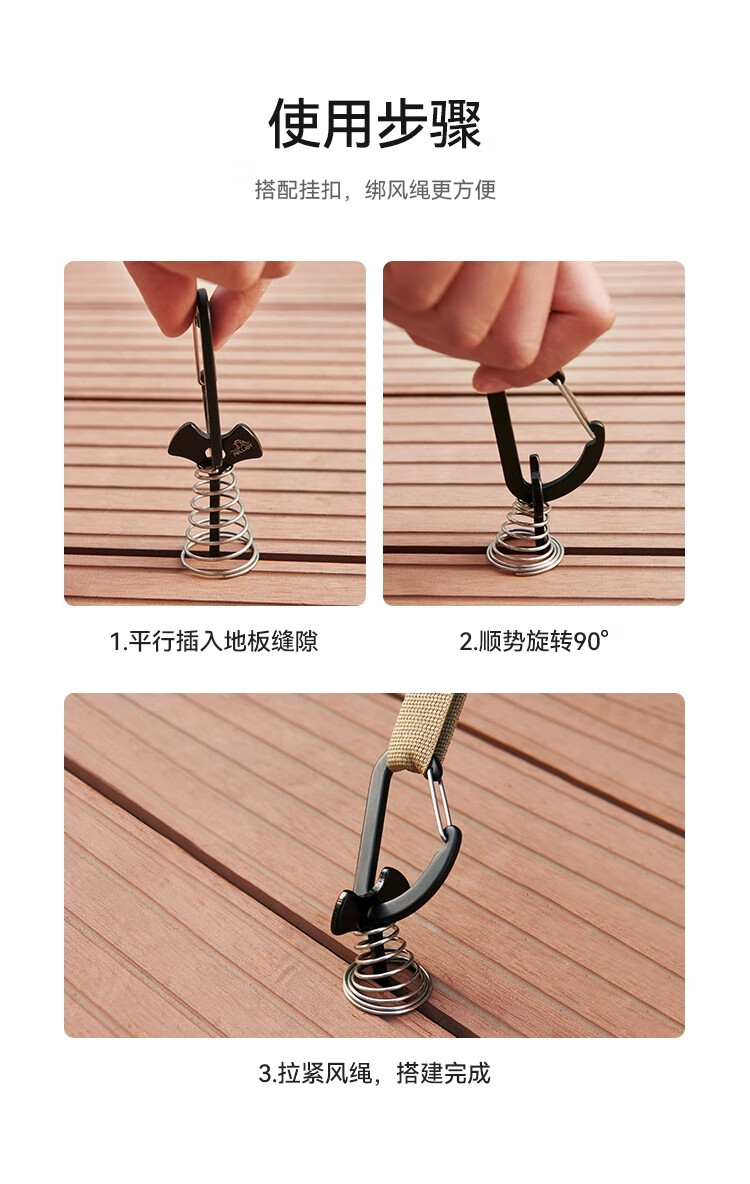 使用步骤

搭配挂扣，绑风绳更方便

1.平行插入地板缝隙

2.顺势旋转90°

3.拉紧风绳，搭建完成