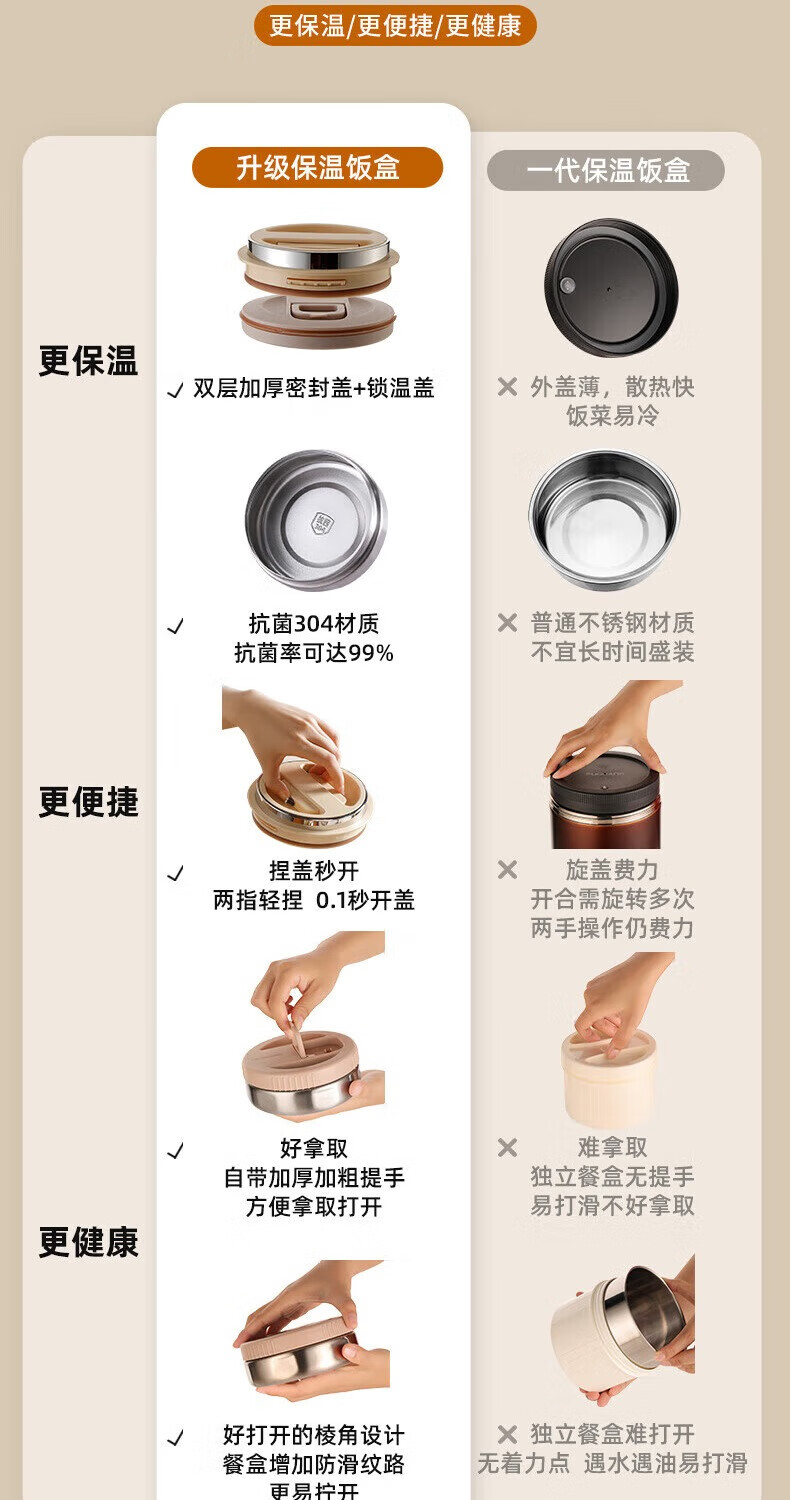 更保温/更便捷/更健康

升级保温饭盒

一代保温饭盒

更保温

✓ 双层加厚密封盖+锁温盖

✕ 外盖薄，散热快 饭菜易冷

✓ 抗菌304材质 抗菌率可达99%

✕ 普通不锈钢材质 不宜长时间盛装

更便捷

✓ 捏盖秒开 两指轻捏 0.1秒开盖

✕ 旋盖费力 开合需旋转多次 两手操作仍费力

✓ 好拿取 自带加厚加粗提手 方便拿取打开

✕ 难拿取 独立餐盒无提手 易打滑不好拿取

更健康

✓ 好打开的棱角设计 餐盒增加防滑纹路 更易拧开

✕ 独立餐盒难打开 无着力点 遇水遇油易打滑