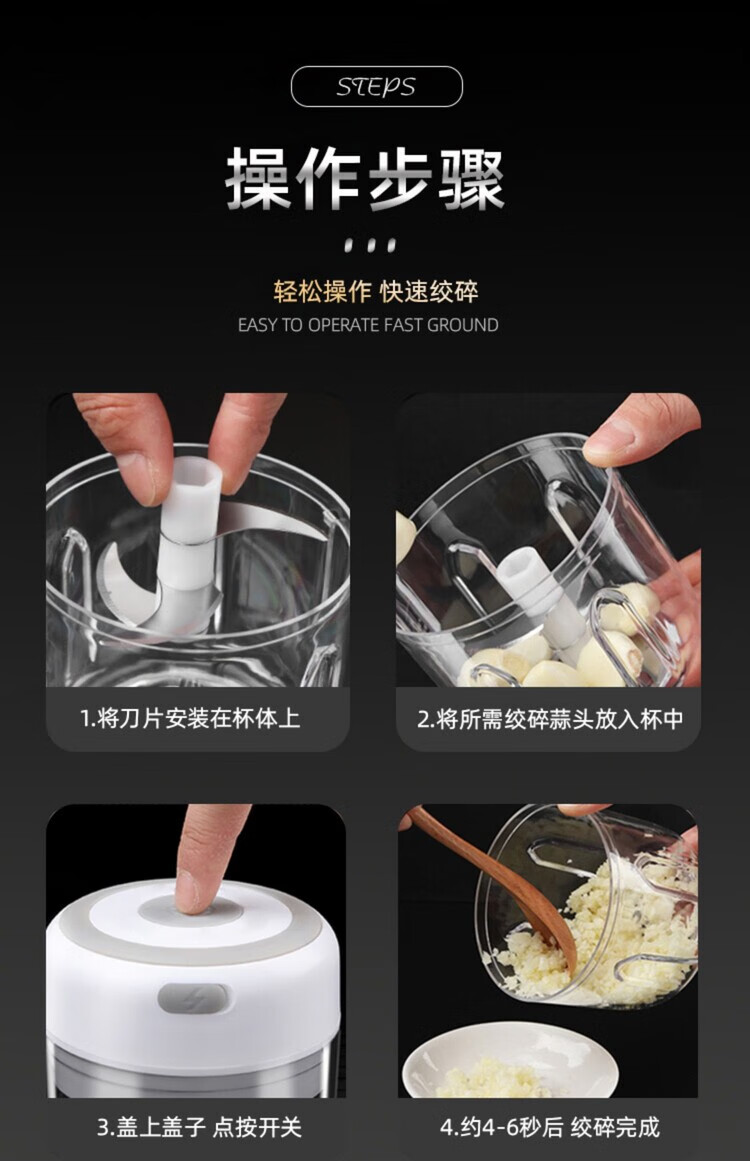 STEPS

操作步骤

轻松操作 快速绞碎

EASY TO OPERATE FAST GROUND

1.将刀片安装在杯体上

2.将所需绞碎蒜头放入杯中

3.盖上盖子 点按开关

4.约4-6秒后 绞碎完成