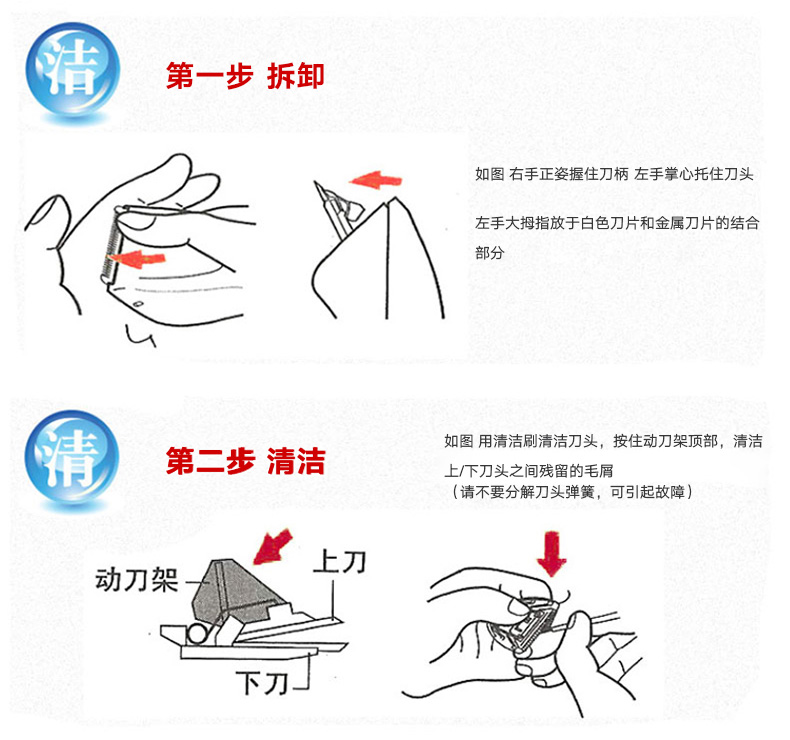 洁

第一步 拆卸

如图 右手正姿握住刀柄 左手掌心托住刀头

左手大拇指放于白色刀片和金属刀片的结合部分

清

第二步 清洁

如图 用清洁刷清洁刀头，按住动刀架顶部，清洁上/下刀头之间残留的毛屑
（请不要分解刀头弹簧，可引起故障）

动刀架

上刀

下刀