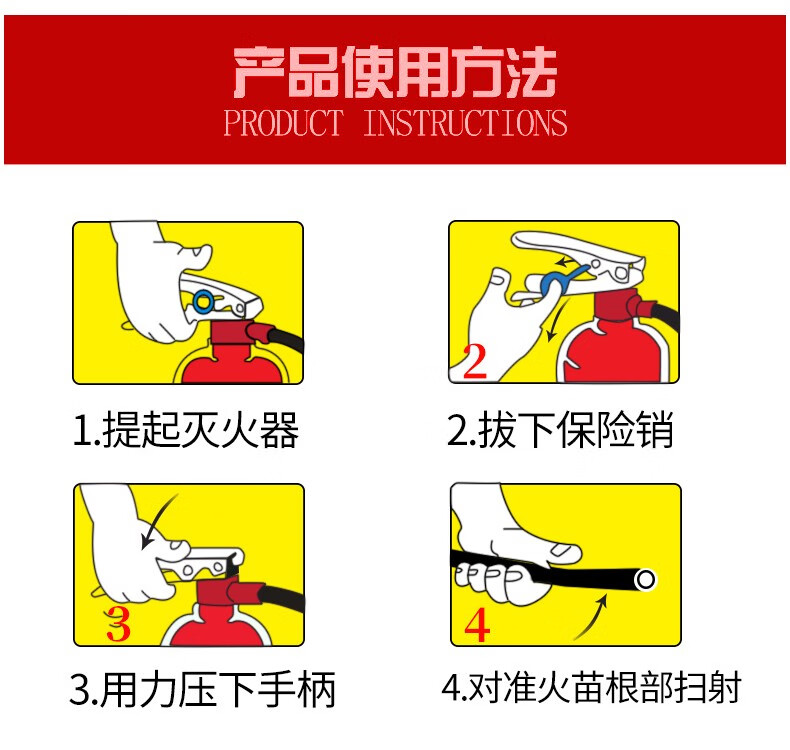 产品使用方法
PRODUCT INSTRUCTIONS

1.提起灭火器

2

2.拔下保险销

3

3.用力压下手柄

4

4.对准火苗根部扫射