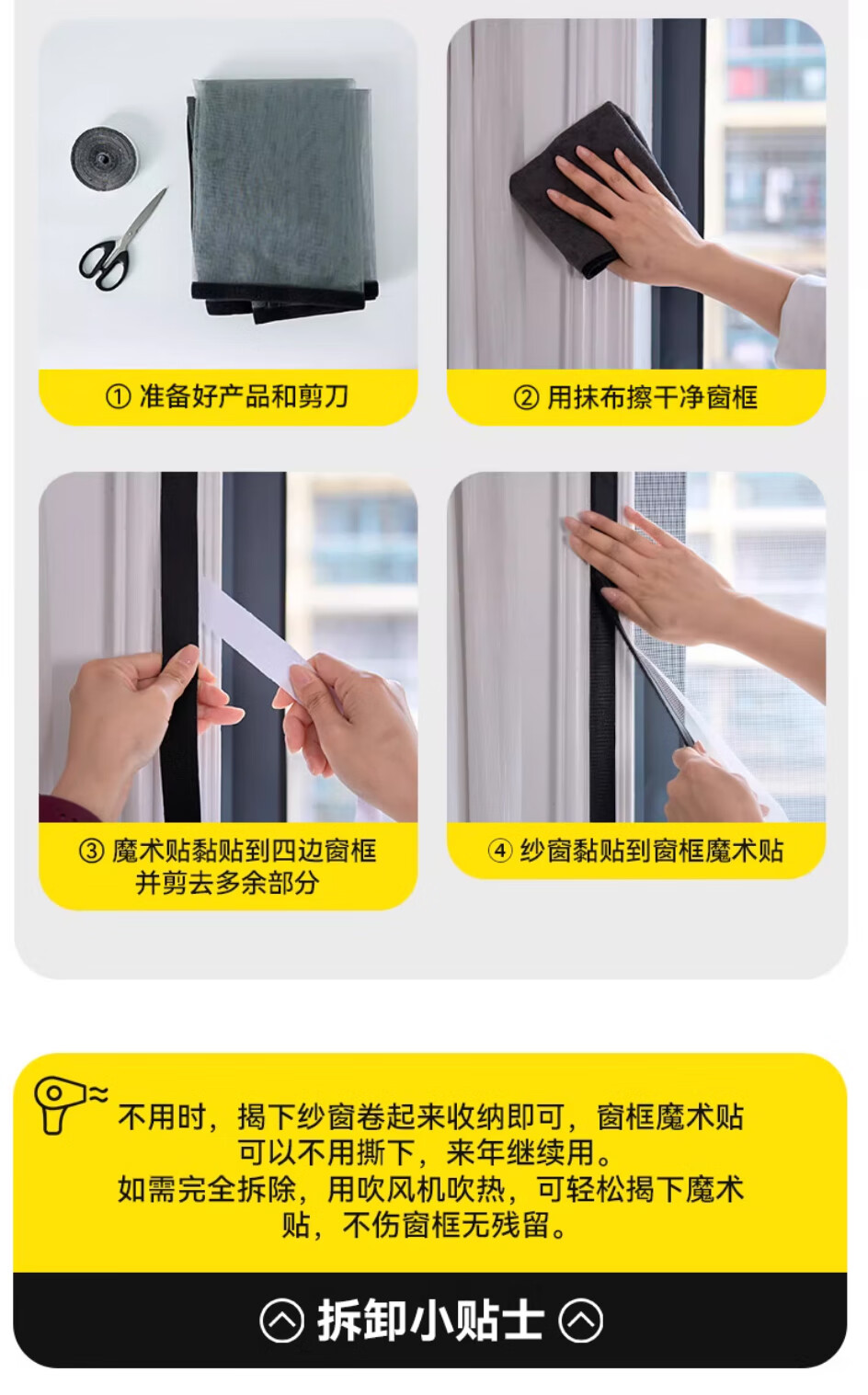 ① 准备好产品和剪刀

② 用抹布擦干净窗框

③ 魔术贴黏贴到四边窗框并剪去多余部分

④ 纱窗黏贴到窗框魔术贴

不用时，揭下纱窗卷起来收纳即可，窗框魔术贴可以不用撕下，来年继续用。
如需完全拆除，用吹风机吹热，可轻松揭下魔术贴，不伤窗框无残留。

拆卸小贴士