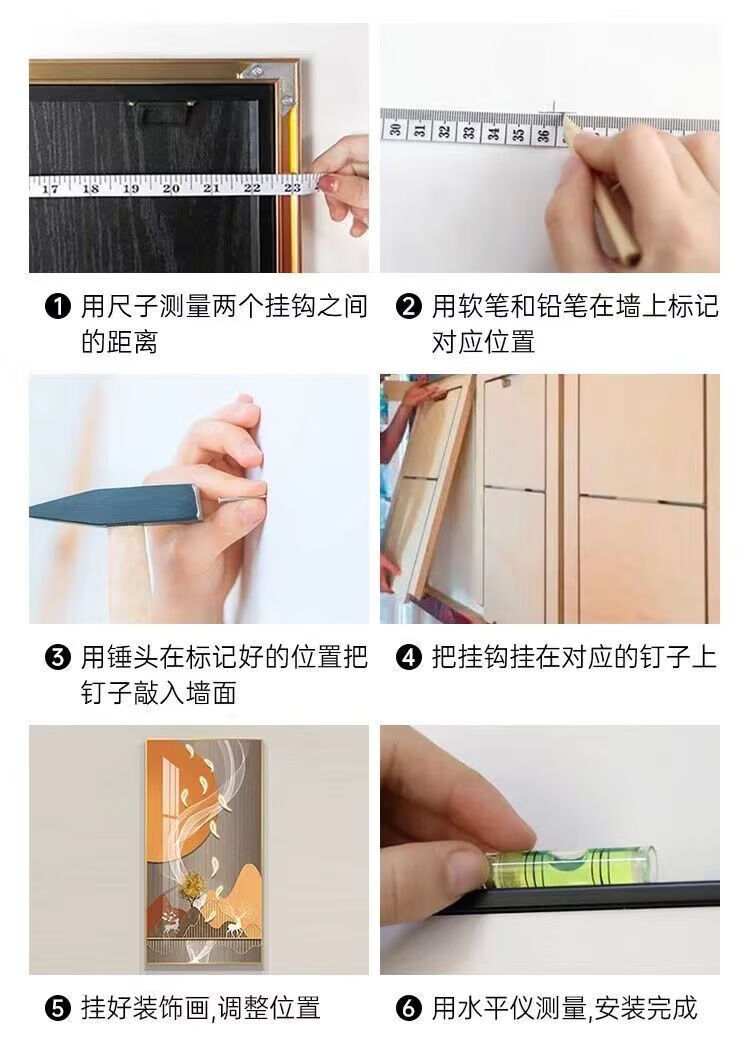 17 18 19 20 21 22 23

30 31 32 33 34 35 36

❶ 用尺子测量两个挂钩之间的距离

❷ 用软笔和铅笔在墙上标记对应位置

❸ 用锤头在标记好的位置把钉子敲入墙面

❹ 把挂钩挂在对应的钉子上

❺ 挂好装饰画,调整位置

❻ 用水平仪测量,安装完成