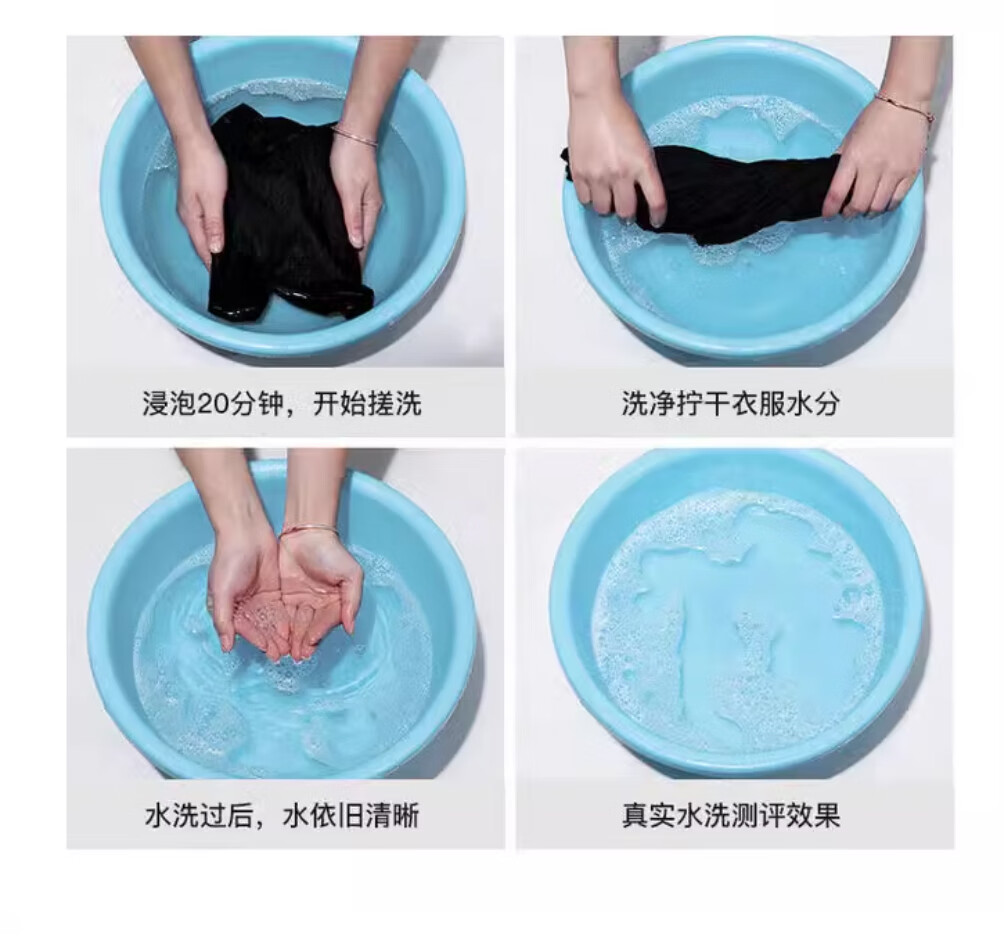 浸泡20分钟，开始搓洗

洗净拧干衣服水分

水洗过后，水依旧清晰

真实水洗测评效果