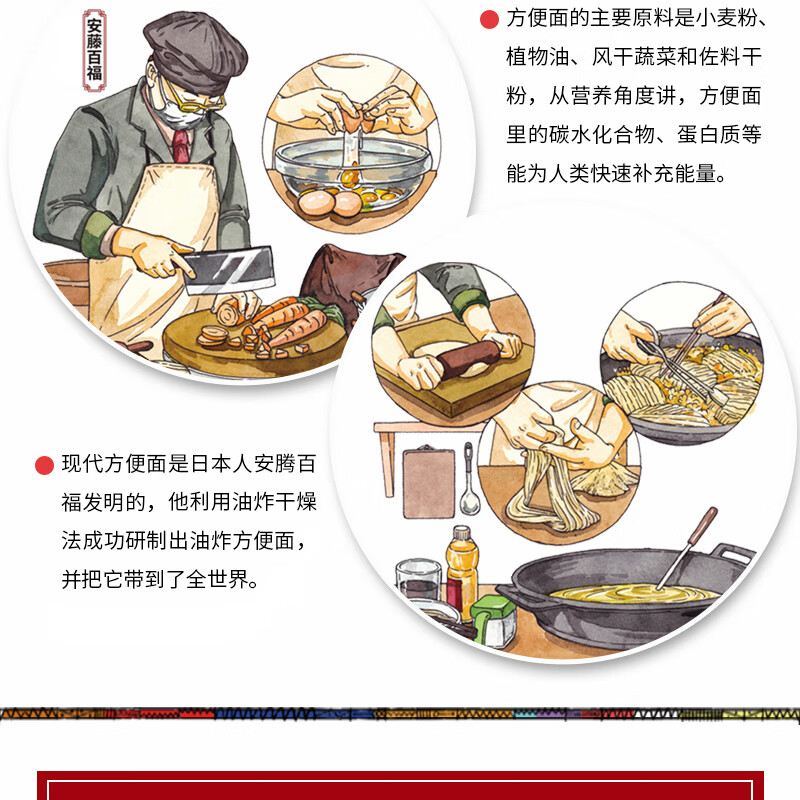 安藤百福

方便面的主要原料是小麦粉、植物油、风干蔬菜和佐料干粉，从营养角度讲，方便面里的碳水化合物、蛋白质等能为人类快速补充能量。

现代方便面是日本人安腾百福发明的，他利用油炸干燥法成功研制出油炸方便面，并把它带到了全世界。