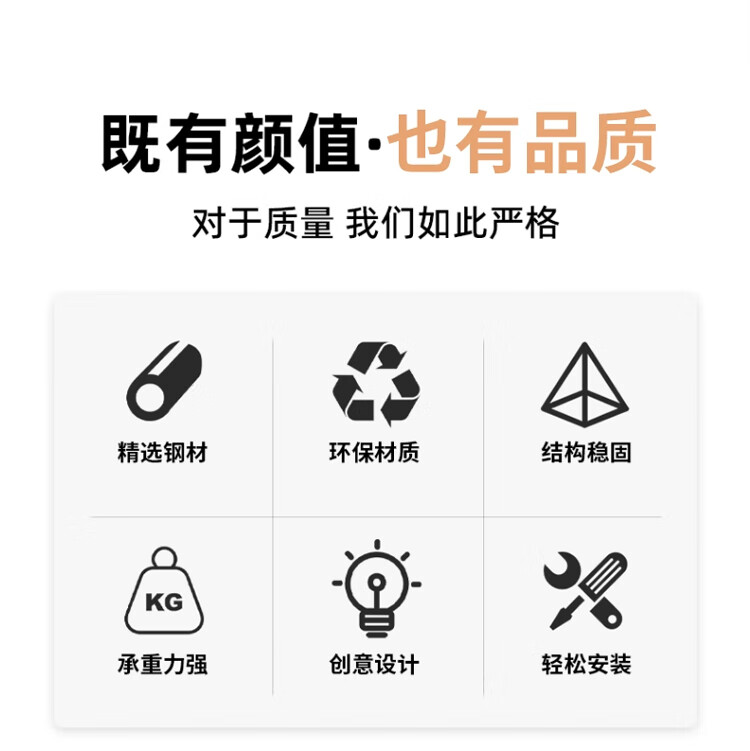 既有颜值·也有品质

对于质量 我们如此严格

精选钢材

环保材质

结构稳固

KG

承重力强

创意设计

轻松安装