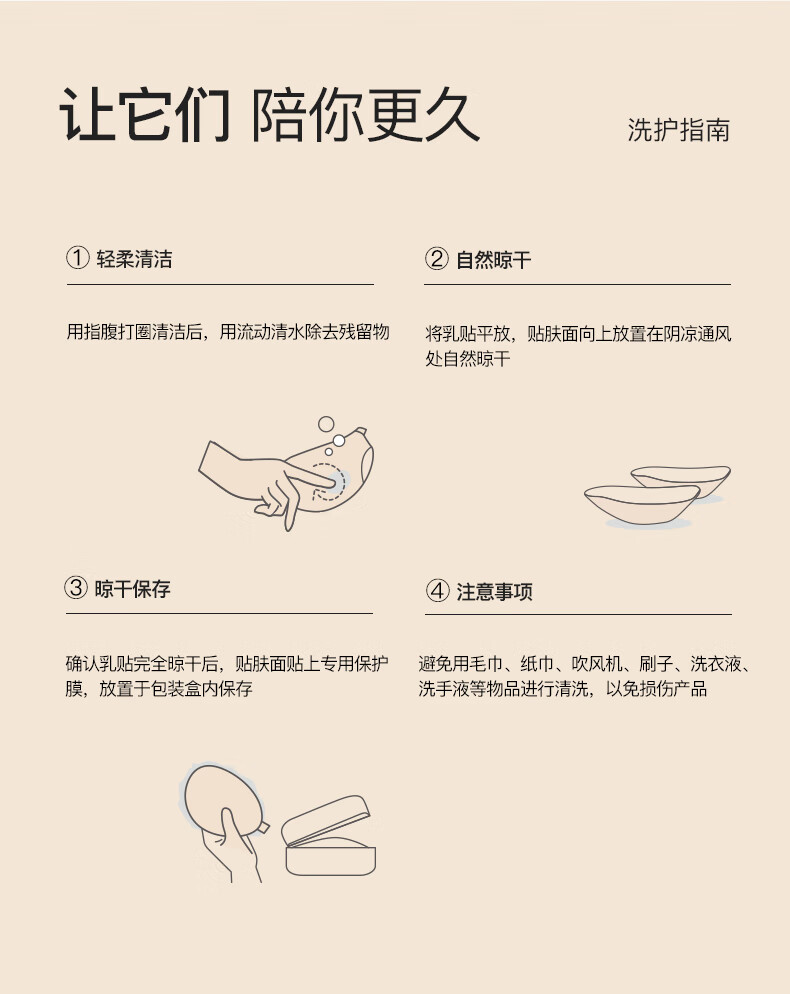 让它们 陪你更久

洗护指南

① 轻柔清洁

用指腹打圈清洁后，用流动清水除去残留物

② 自然晾干

将乳贴平放，贴肤面向上放置在阴凉通风处自然晾干

③ 晾干保存

确认乳贴完全晾干后，贴肤面贴上专用保护膜，放置于包装盒内保存

④ 注意事项

避免用毛巾、纸巾、吹风机、刷子、洗衣液、洗手液等物品进行清洗，以免损伤产品