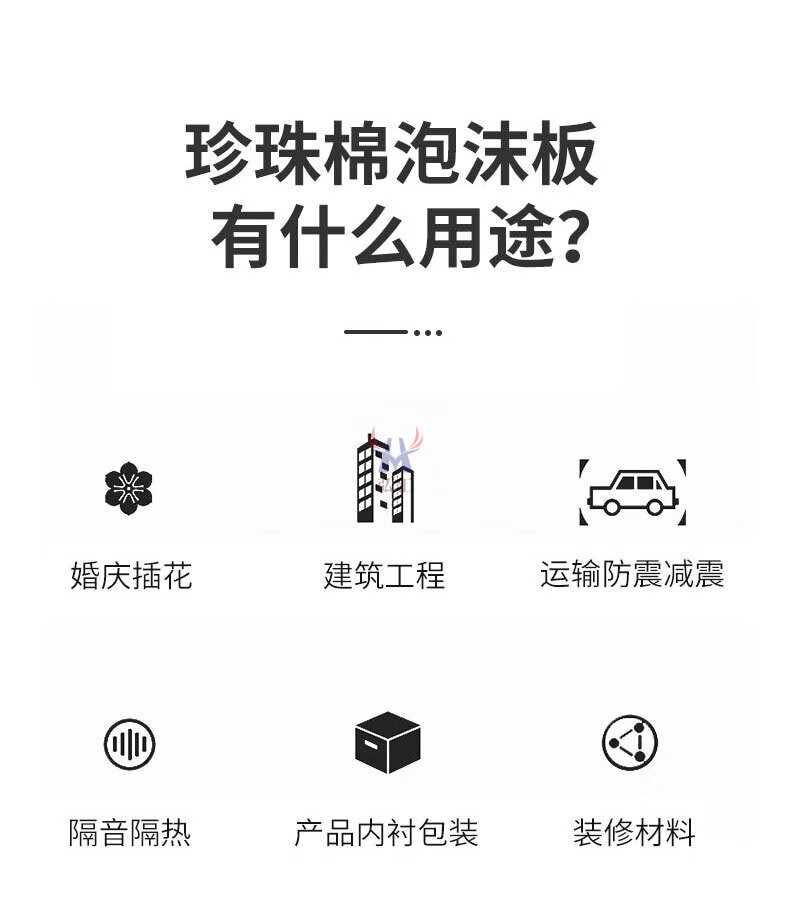 珍珠棉泡沫板
有什么用途?

婚庆插花

建筑工程

运输防震减震

隔音隔热

产品内衬包装

装修材料