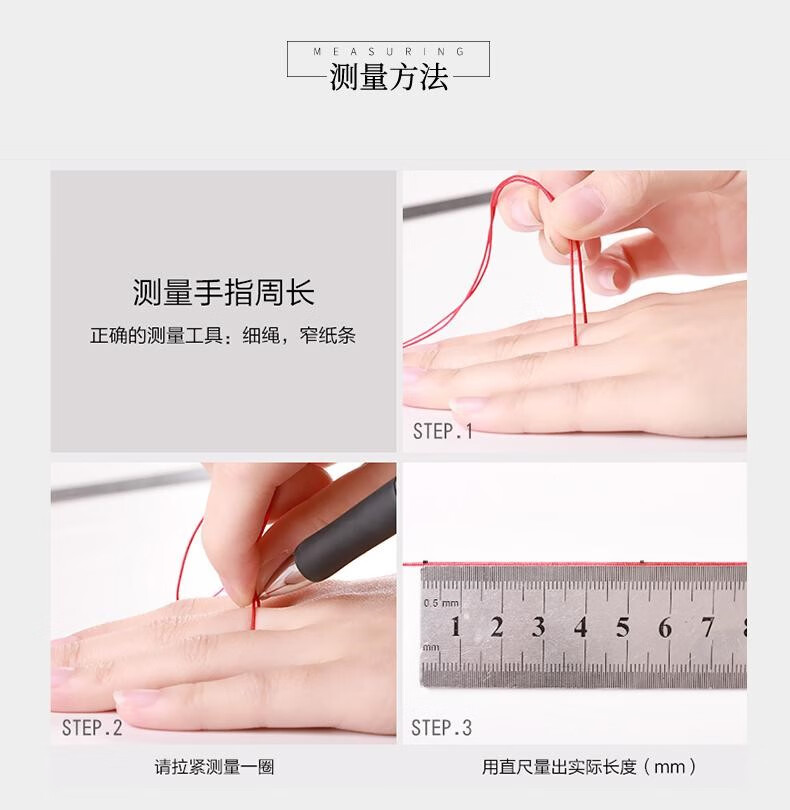 MEASURING
测量方法

测量手指周长
正确的测量工具：细绳，窄纸条

STEP.1

STEP.2

0.5 mm
1 2 3 4 5 6 7 8
mm

STEP.3

请拉紧测量一圈

用直尺量出实际长度（mm）