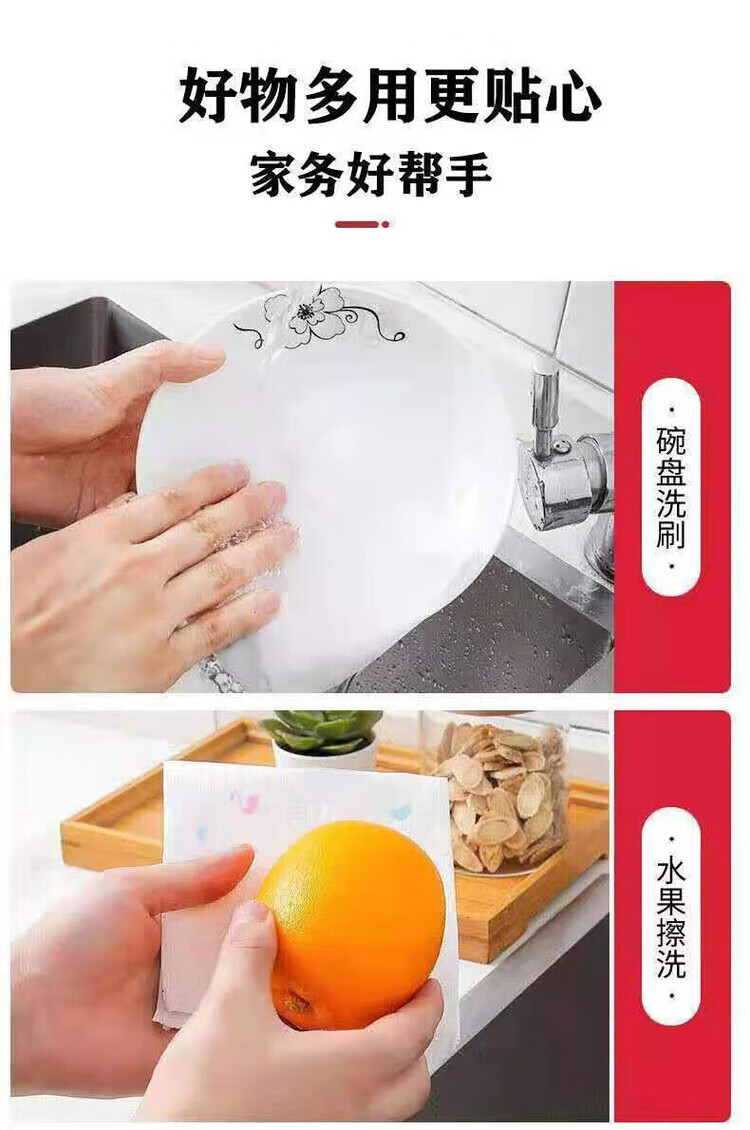 好物多用更贴心
家务好帮手

· 碗盘洗刷 ·

· 水果擦洗 ·