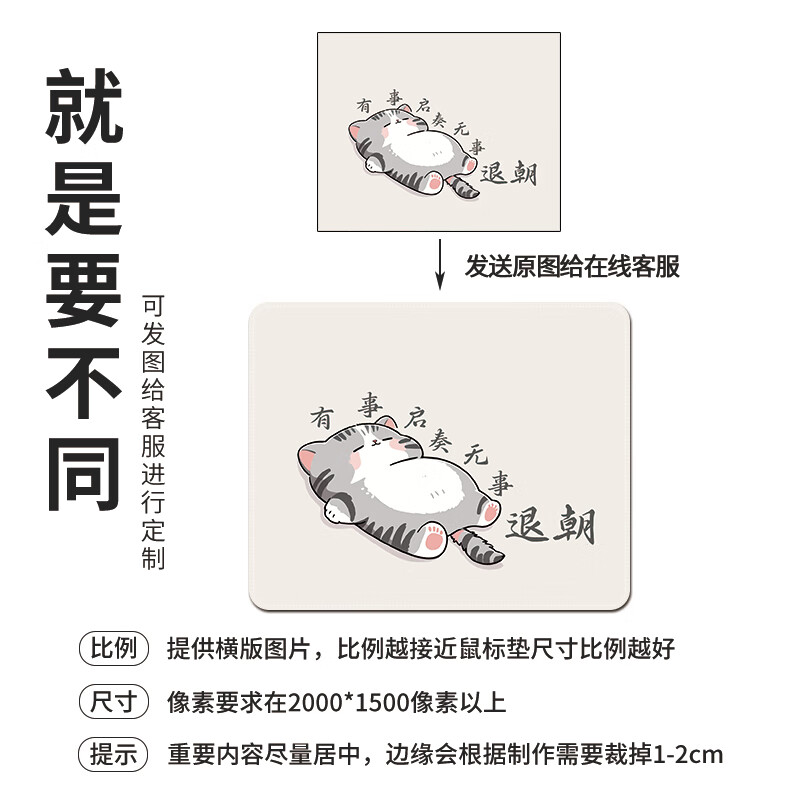 就是要不同

可发图给客服进行定制

有事启奏无事退朝

发送原图给在线客服

有事启奏无事退朝

比例 提供横版图片，比例越接近鼠标垫尺寸比例越好

尺寸 像素要求在2000*1500像素以上

提示 重要内容尽量居中，边缘会根据制作需要裁掉1-2cm