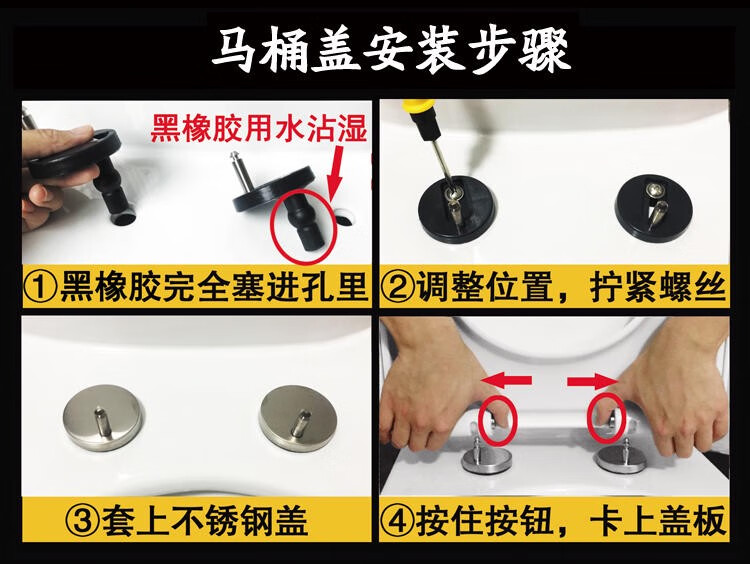 马桶盖安装步骤

黑橡胶用水沾湿

①黑橡胶完全塞进孔里

②调整位置，拧紧螺丝

③套上不锈钢盖

④按住按钮，卡上盖板