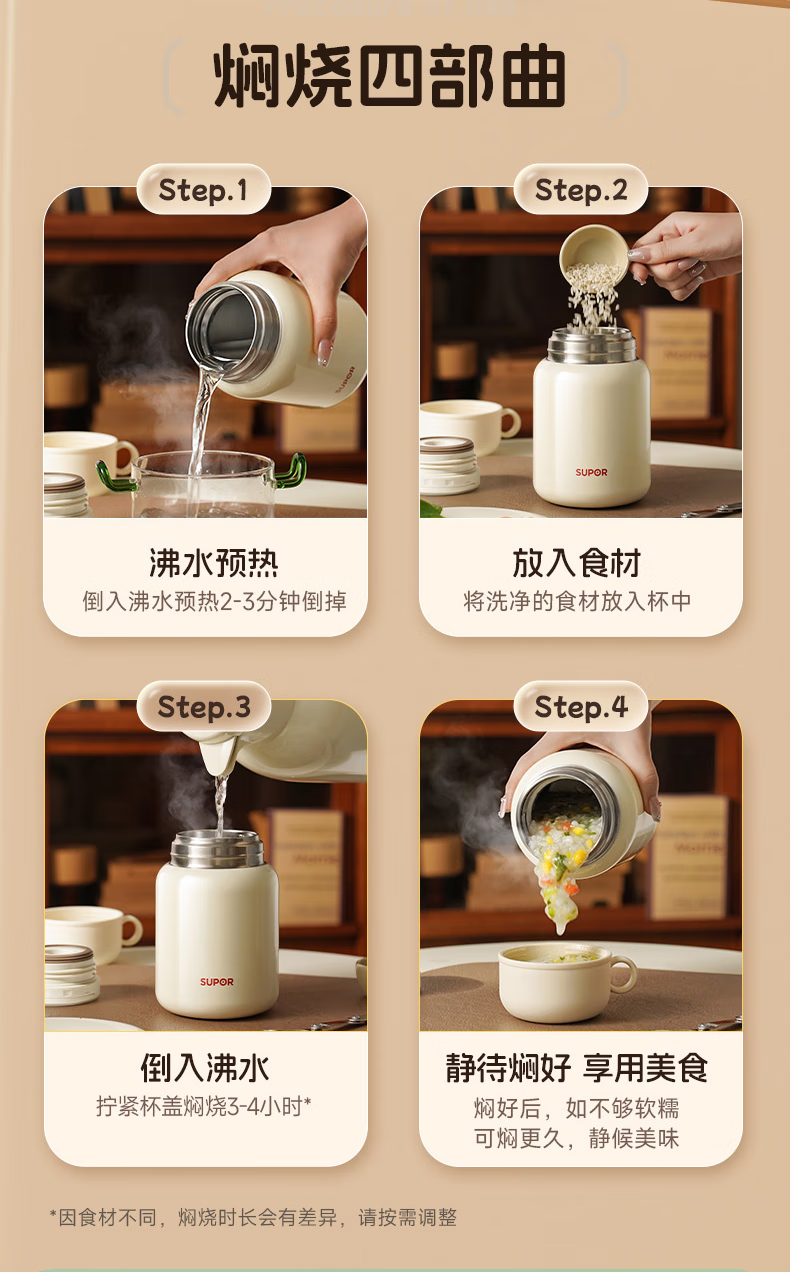 焖烧四部曲

Step.1

SUPOR

沸水预热

倒入沸水预热2-3分钟倒掉

Step.2

SUPOR

放入食材

将洗净的食材放入杯中

Step.3

SUPOR

倒入沸水

拧紧杯盖焖烧3-4小时*

Step.4

静待焖好 享用美食

焖好后，如不够软糯
可焖更久，静候美味

*因食材不同，焖烧时长会有差异，请按需调整