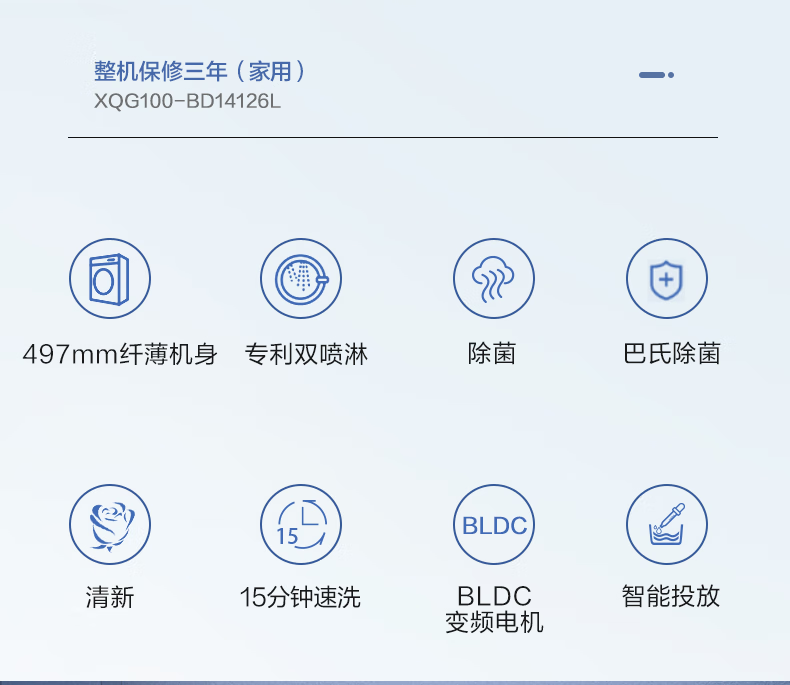 整机保修三年（家用）
XQG100-BD14126L

497mm纤薄机身

专利双喷淋

除菌

巴氏除菌

清新

15

15分钟速洗

BLDC

BLDC
变频电机

智能投放