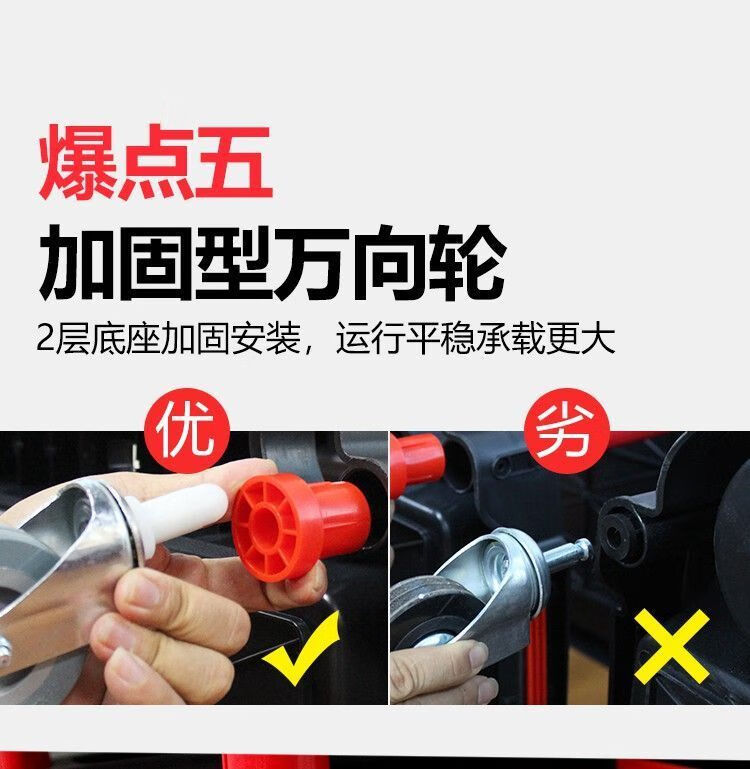 爆点五
加固型万向轮
2层底座加固安装，运行平稳承载更大

优

劣