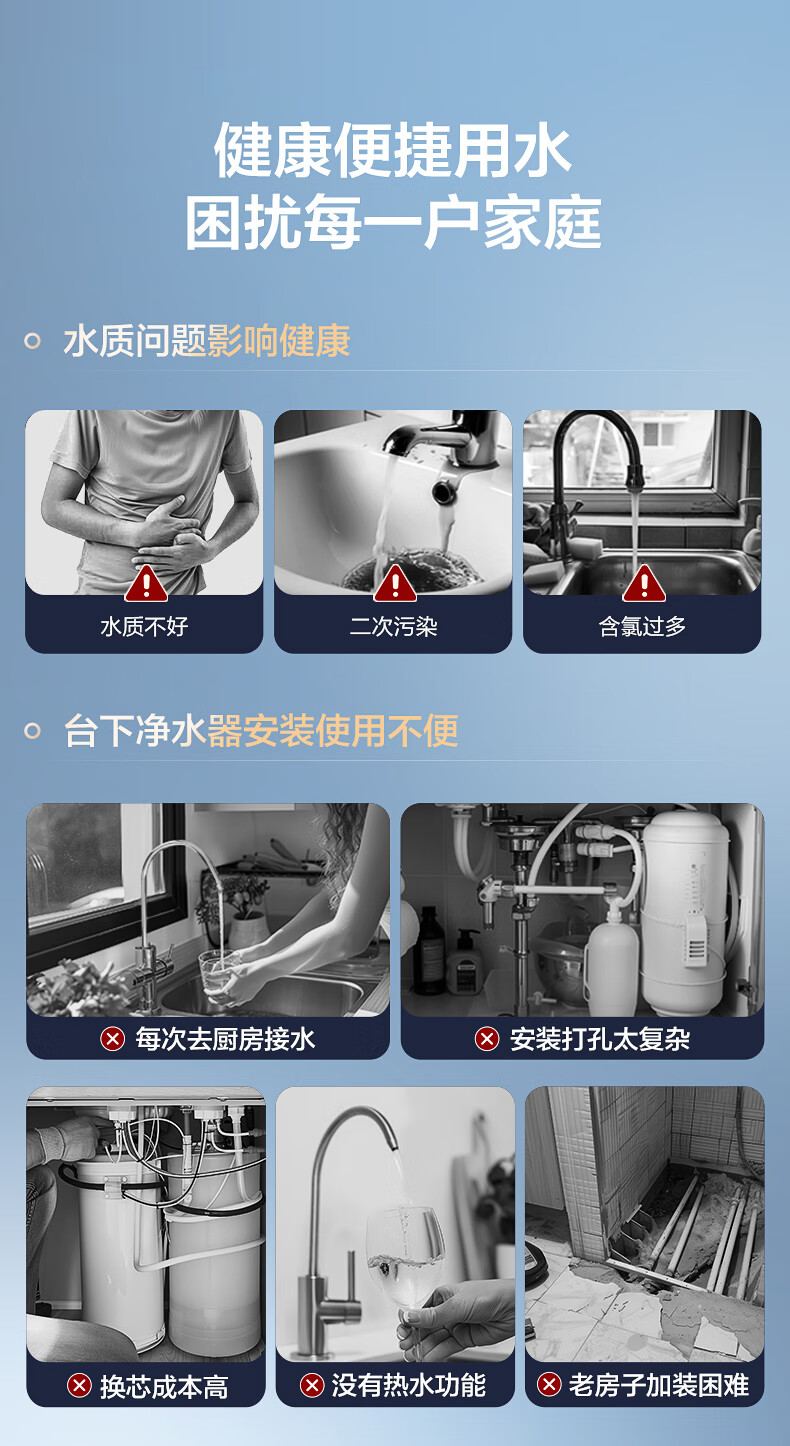 健康便捷用水
困扰每一户家庭

水质问题影响健康

水质不好

二次污染

含氯过多

台下净水器安装使用不便

每次去厨房接水

安装打孔太复杂

换芯成本高

没有热水功能

老房子加装困难