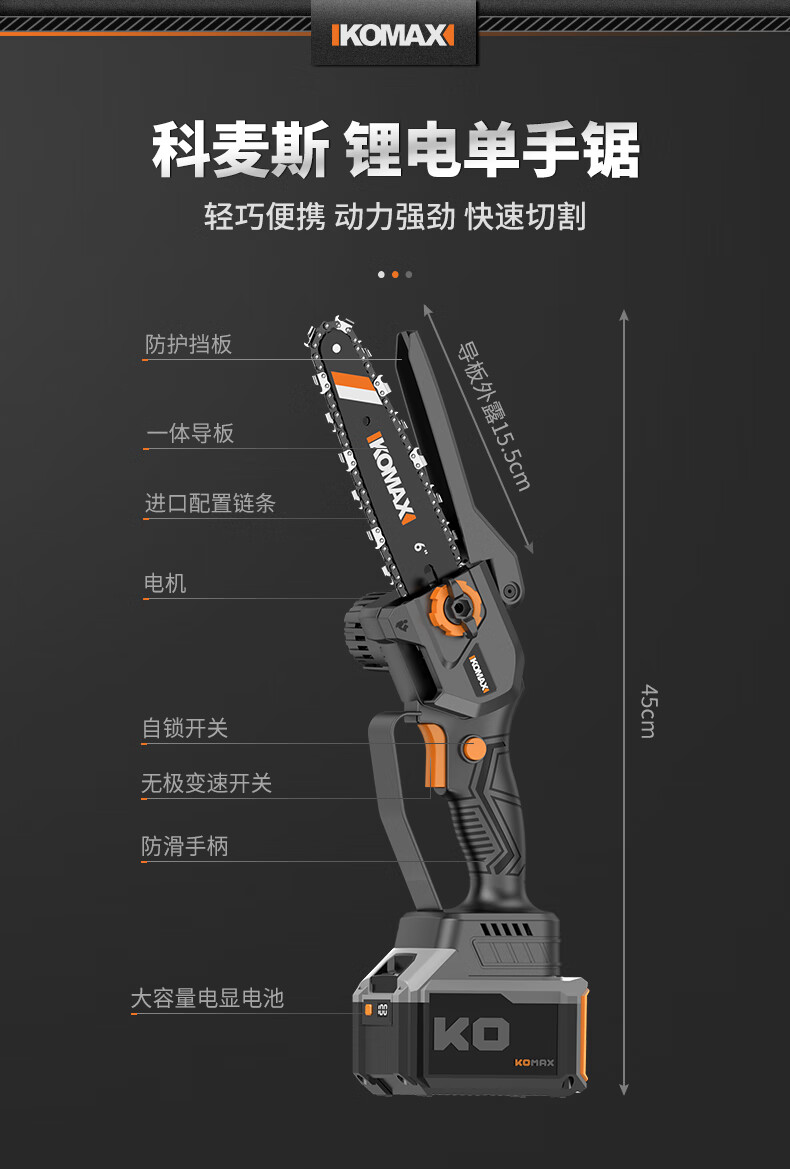 KOMAX

科麦斯 锂电单手锯

轻巧便携 动力强劲 快速切割

防护挡板

一体导板

进口配置链条

电机

自锁开关

无极变速开关

防滑手柄

大容量电显电池

导板外露15.5cm

45cm

KOMAX

6"

KOMAX

KO

KOMAX