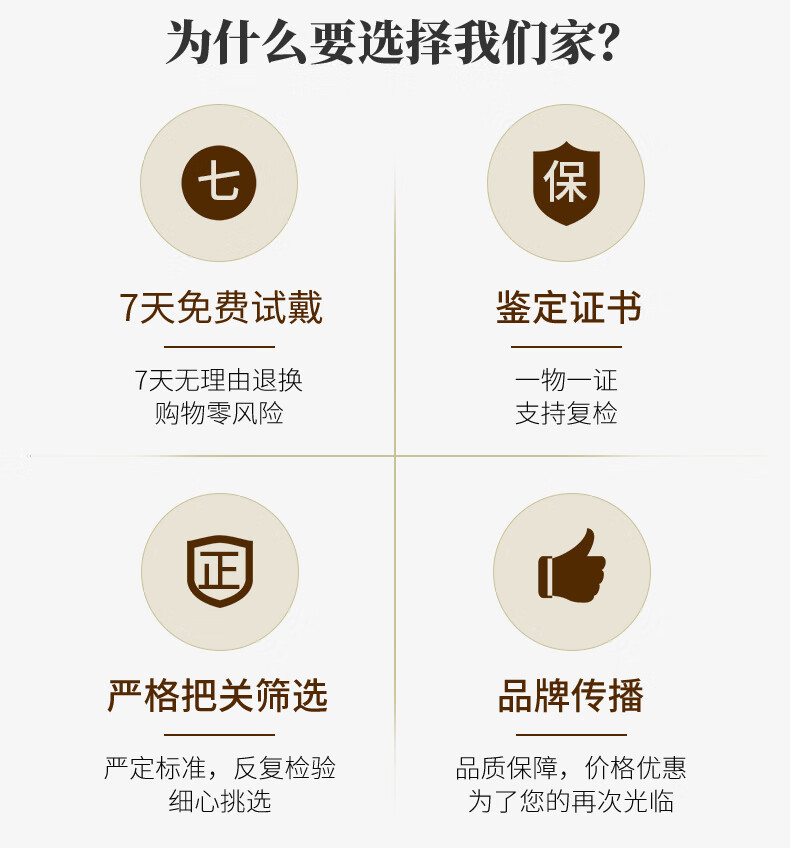 为什么要选择我们家?

七

7天免费试戴

7天无理由退换
购物零风险

保

鉴定证书

一物一证
支持复检

正

严格把关筛选

严定标准，反复检验
细心挑选

品牌传播

品质保障，价格优惠
为了您的再次光临