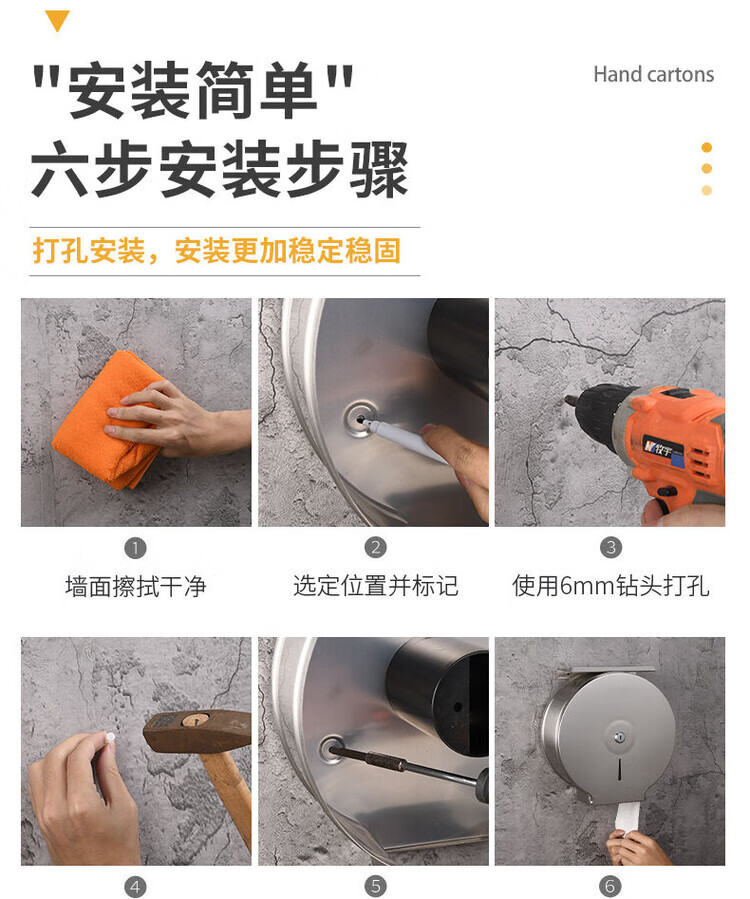 "安装简单"
六步安装步骤

Hand cartons

打孔安装，安装更加稳定稳固

牧宇

1
墙面擦拭干净

2
选定位置并标记

3
使用6mm钻头打孔

4

5

6