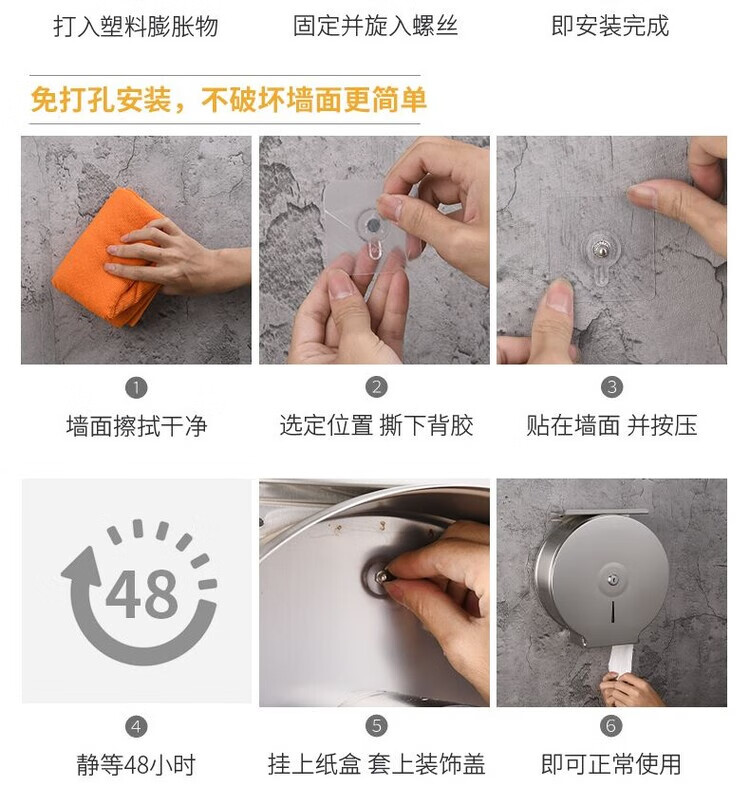 打入塑料膨胀物　固定并旋入螺丝　即安装完成

免打孔安装，不破坏墙面更简单

1
墙面擦拭干净

2
选定位置 撕下背胶

3
贴在墙面 并按压

48

4
静等48小时

5
挂上纸盒 套上装饰盖

6
即可正常使用