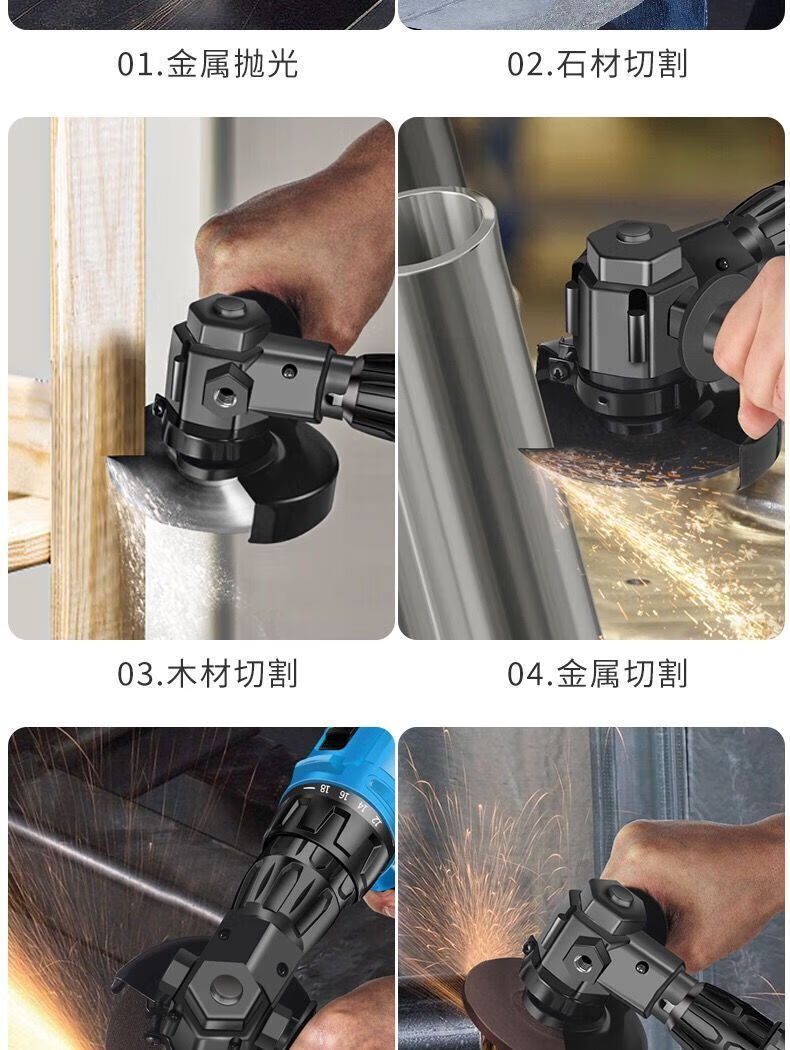 01.金属抛光

02.石材切割

03.木材切割

04.金属切割

18 16 14 12