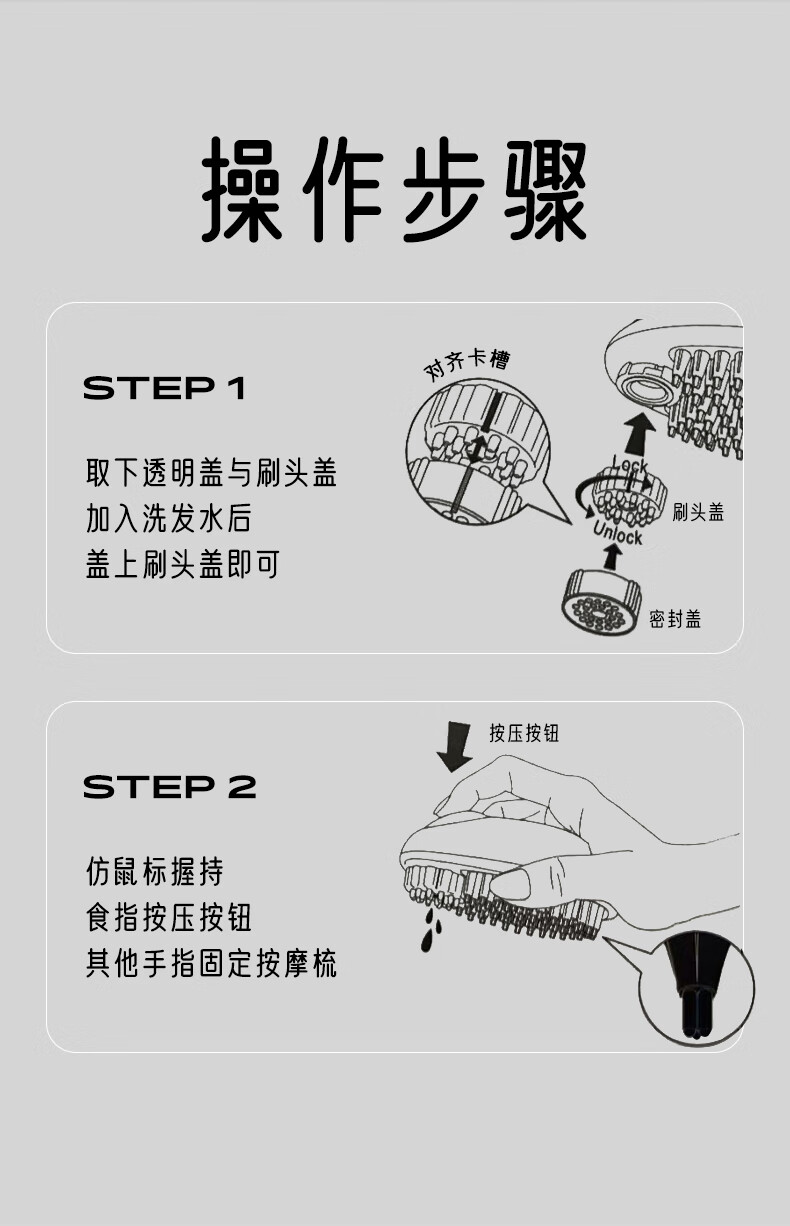 操作步骤

STEP 1

取下透明盖与刷头盖
加入洗发水后
盖上刷头盖即可

对齐卡槽

Lock
Unlock
刷头盖
密封盖

STEP 2

仿鼠标握持
食指按压按钮
其他手指固定按摩梳

按压按钮