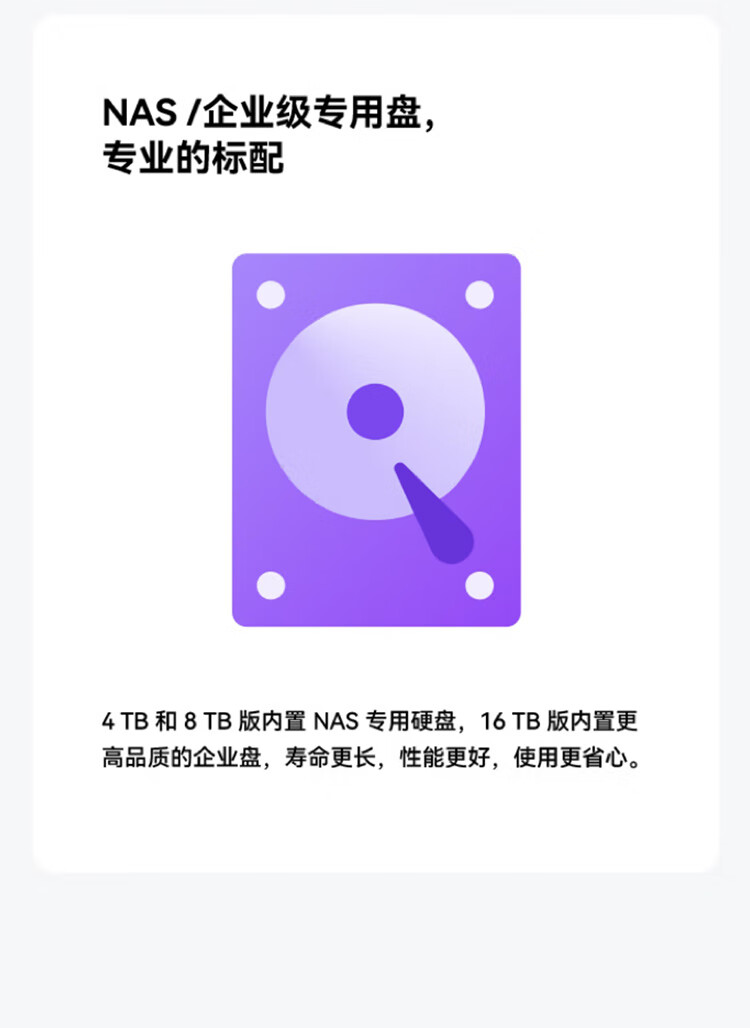 NAS /企业级专用盘，
专业的标配

4TB和8TB版内置NAS专用硬盘，16TB版内置更高品质的企业盘，寿命更长，性能更好，使用更省心。