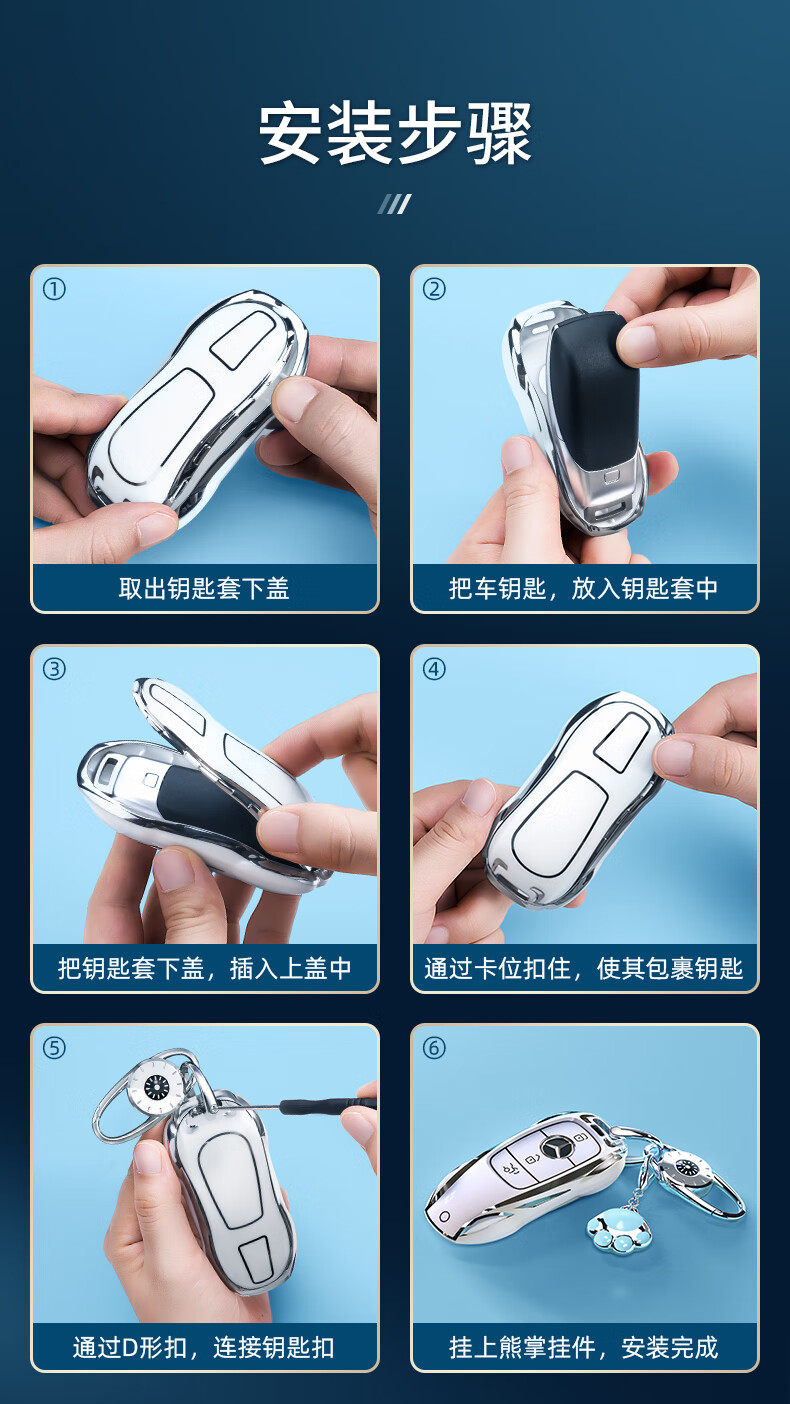 安装步骤

①
取出钥匙套下盖

②
把车钥匙，放入钥匙套中

③
把钥匙套下盖，插入上盖中

④
通过卡位扣住，使其包裹钥匙

⑤
通过D形扣，连接钥匙扣

⑥
挂上熊掌挂件，安装完成