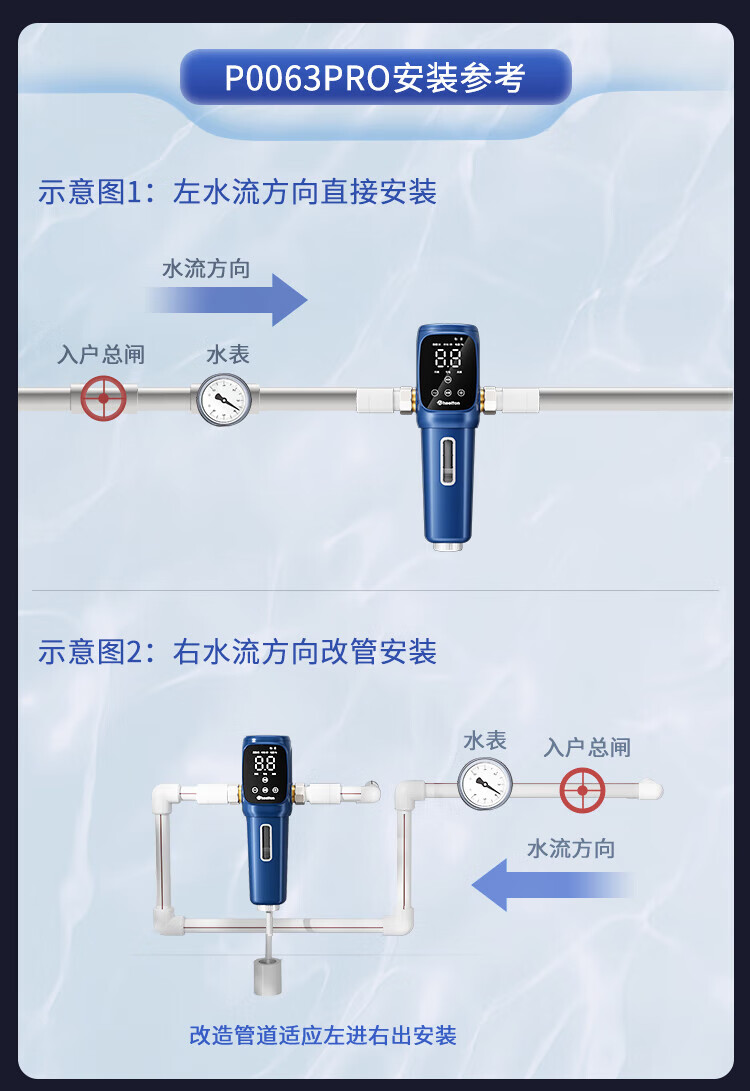 P0063PRO安装参考

示意图1：左水流方向直接安装

水流方向

入户总闸

水表

88

示意图2：右水流方向改管安装

88

水表

入户总闸

水流方向

改造管道适应左进右出安装