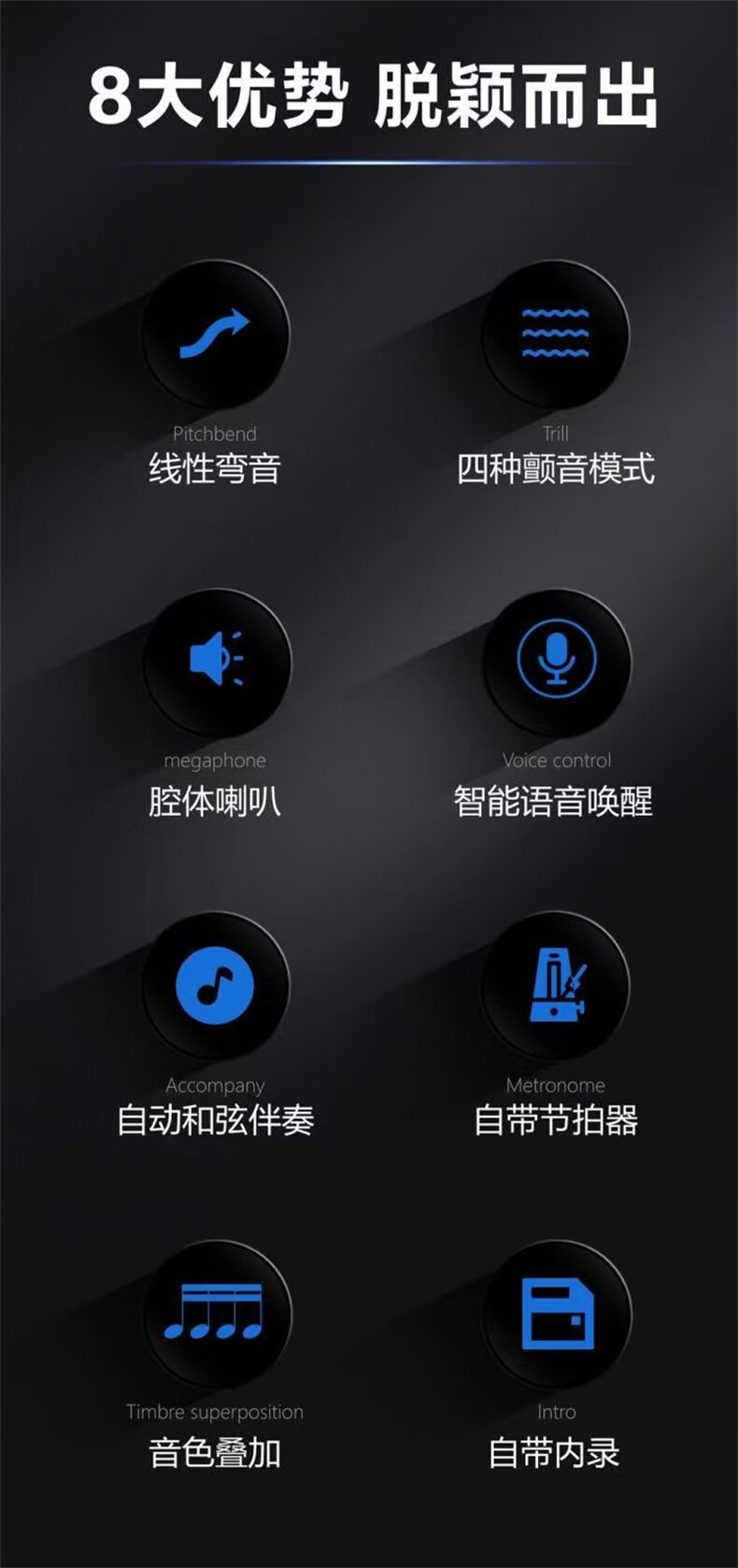 8大优势 脱颖而出

Pitchbend
线性弯音

Trill
四种颤音模式

megaphone
腔体喇叭

Voice control
智能语音唤醒

Accompany
自动和弦伴奏

Metronome
自带节拍器

Timbre superposition
音色叠加

Intro
自带内录