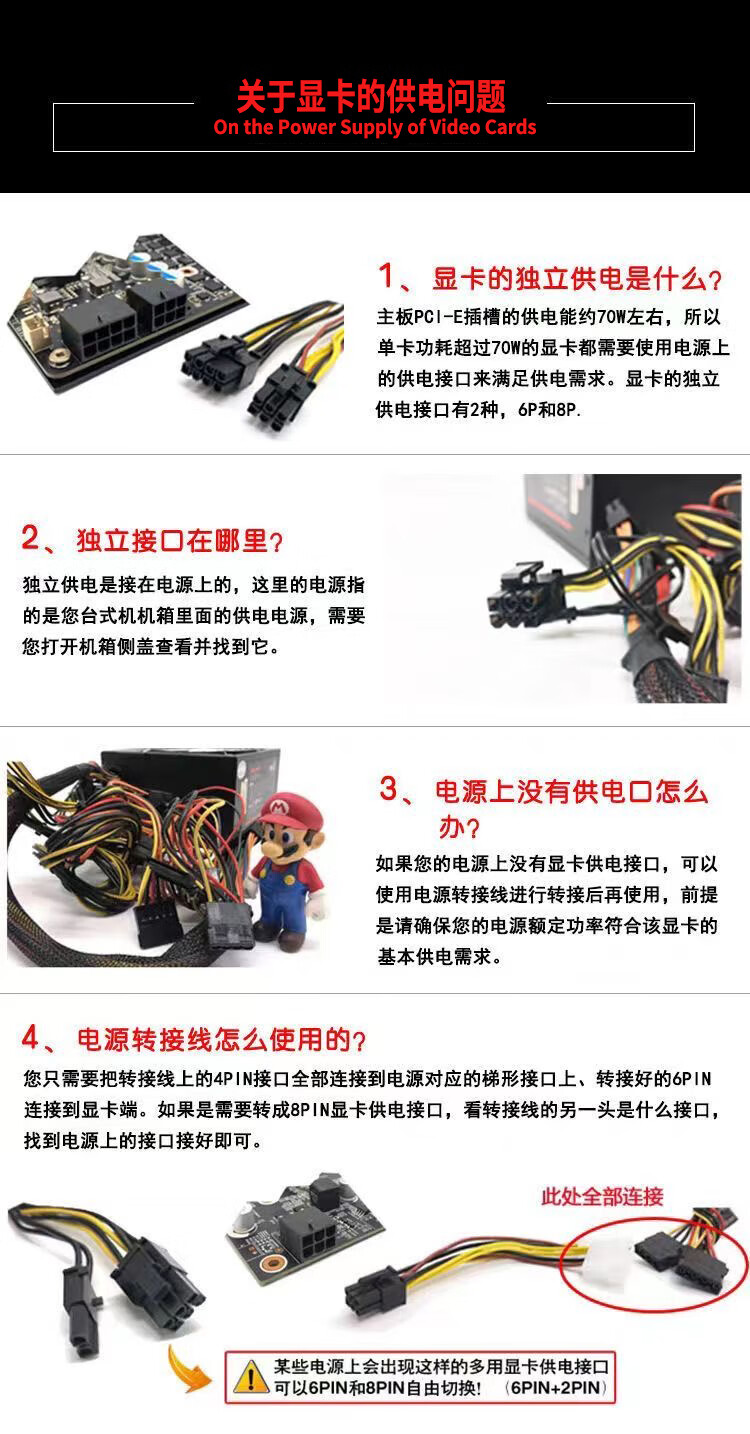 关于显卡的供电问题
On the Power Supply of Video Cards

1、显卡的独立供电是什么？
主板PCI-E插槽的供电能约70W左右，所以单卡功耗超过70W的显卡都需要使用电源上的供电接口来满足供电需求。显卡的独立供电接口有2种，6P和8P.

2、独立接口在哪里？
独立供电是接在电源上的，这里的电源指的是您台式机机箱里面的供电电源，需要您打开机箱侧盖查看并找到它。

3、电源上没有供电口怎么办？
如果您的电源上没有显卡供电接口，可以使用电源转接线进行转接后再使用，前提是请确保您的电源额定功率符合该显卡的基本供电需求。

4、电源转接线怎么使用的？
您只需要把转接线上的4PIN接口全部连接到电源对应的梯形接口上、转接好的6PIN连接到显卡端。如果是需要转成8PIN显卡供电接口，看转接线的另一头是什么接口，找到电源上的接口接好即可。

此处全部连接

某些电源上会出现这样的多用显卡供电接口
可以6PIN和8PIN自由切换！（6PIN+2PIN）