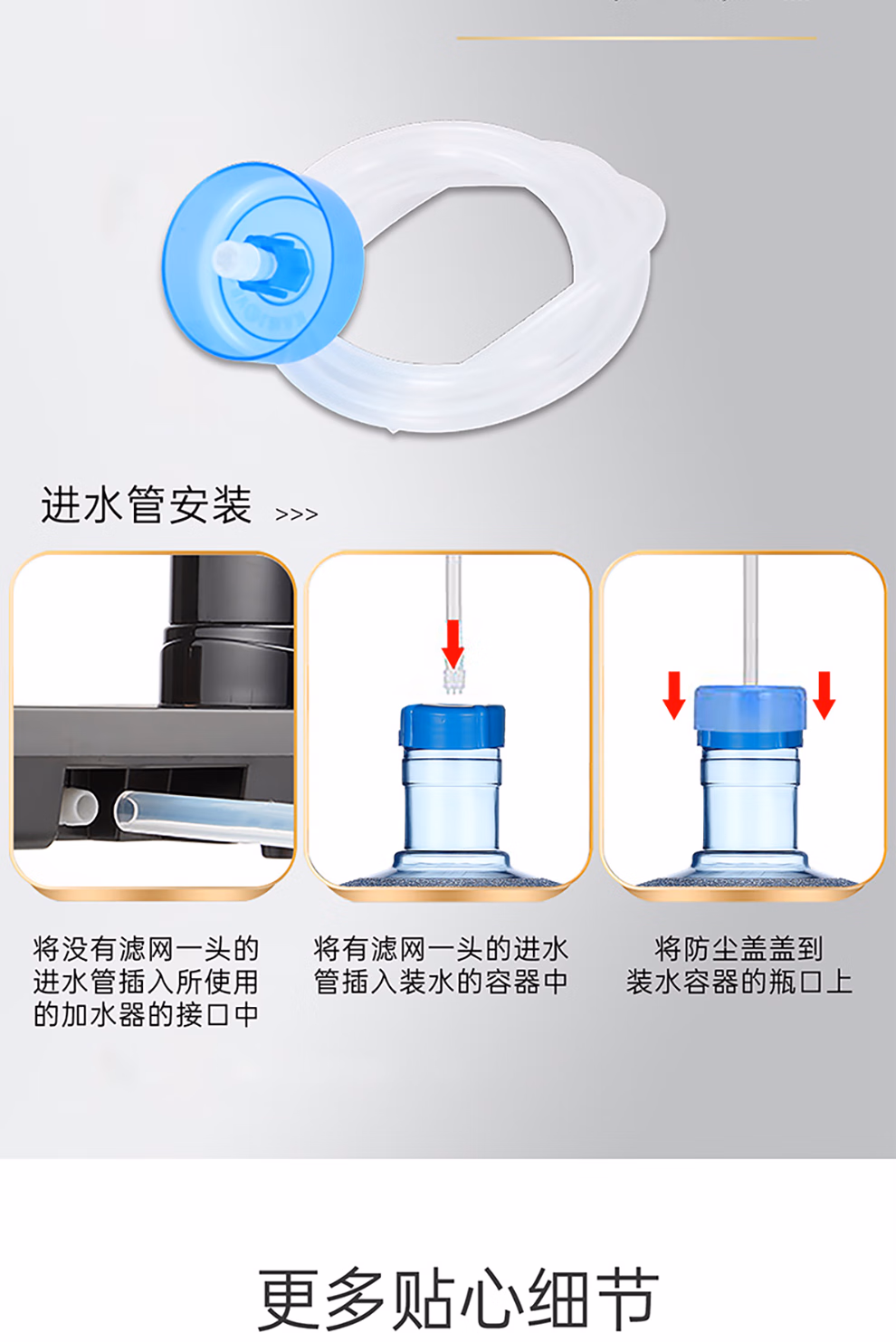 进水管安装 >>>

将没有滤网一头的进水管插入所使用的加水器的接口中

将有滤网一头的进水管插入装水的容器中

将防尘盖盖到装水容器的瓶口上

更多贴心细节