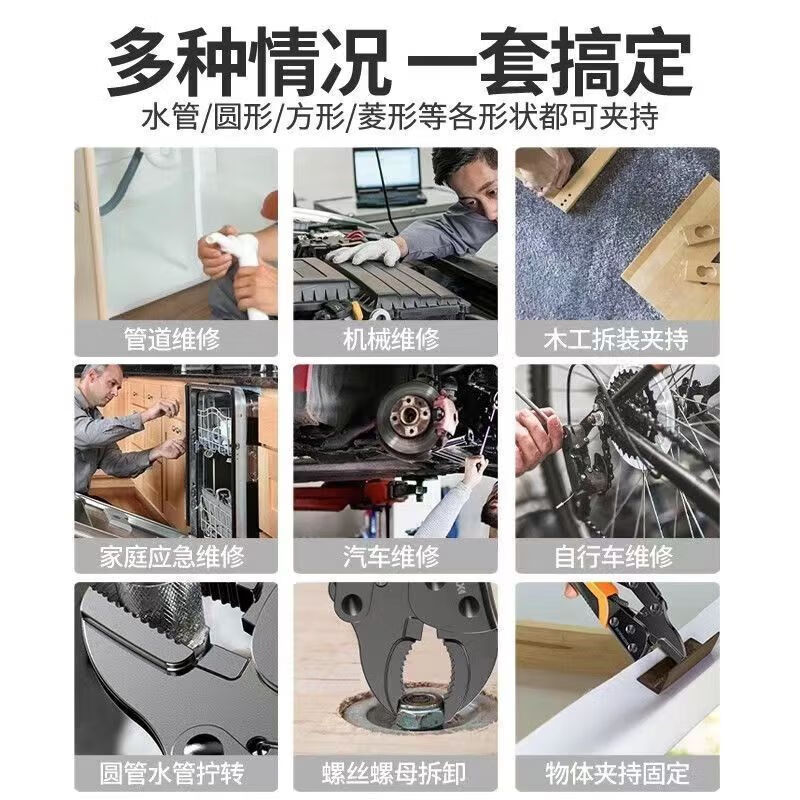 多种情况 一套搞定
水管/圆形/方形/菱形等各形状都可夹持

管道维修

机械维修

木工拆装夹持

家庭应急维修

汽车维修

自行车维修

圆管水管拧转

螺丝螺母拆卸

物体夹持固定