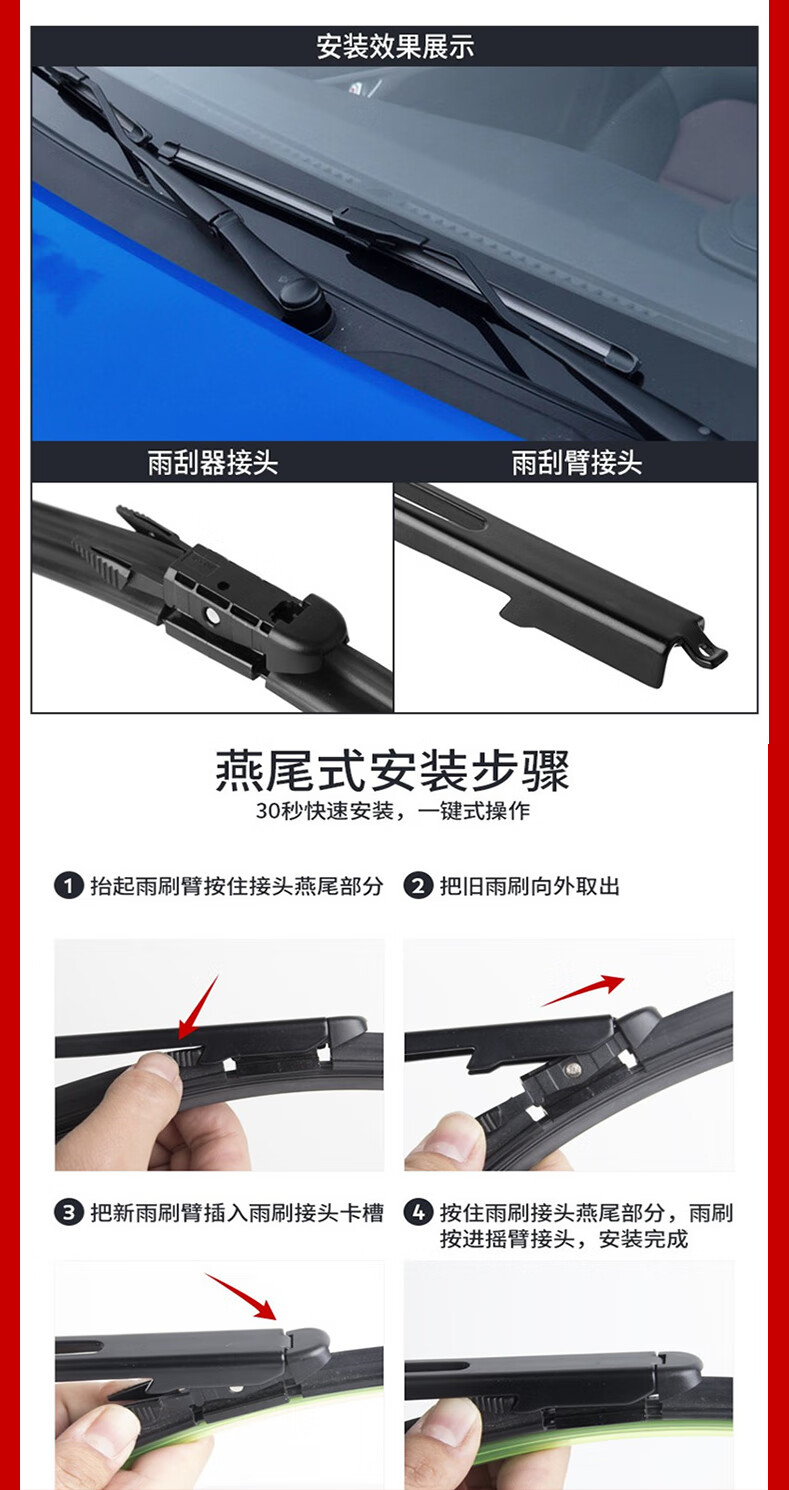 安装效果展示

雨刮器接头

雨刮臂接头

燕尾式安装步骤

30秒快速安装，一键式操作

1 抬起雨刷臂按住接头燕尾部分

2 把旧雨刷向外取出

3 把新雨刷臂插入雨刷接头卡槽

4 按住雨刷接头燕尾部分，雨刷按进摇臂接头，安装完成