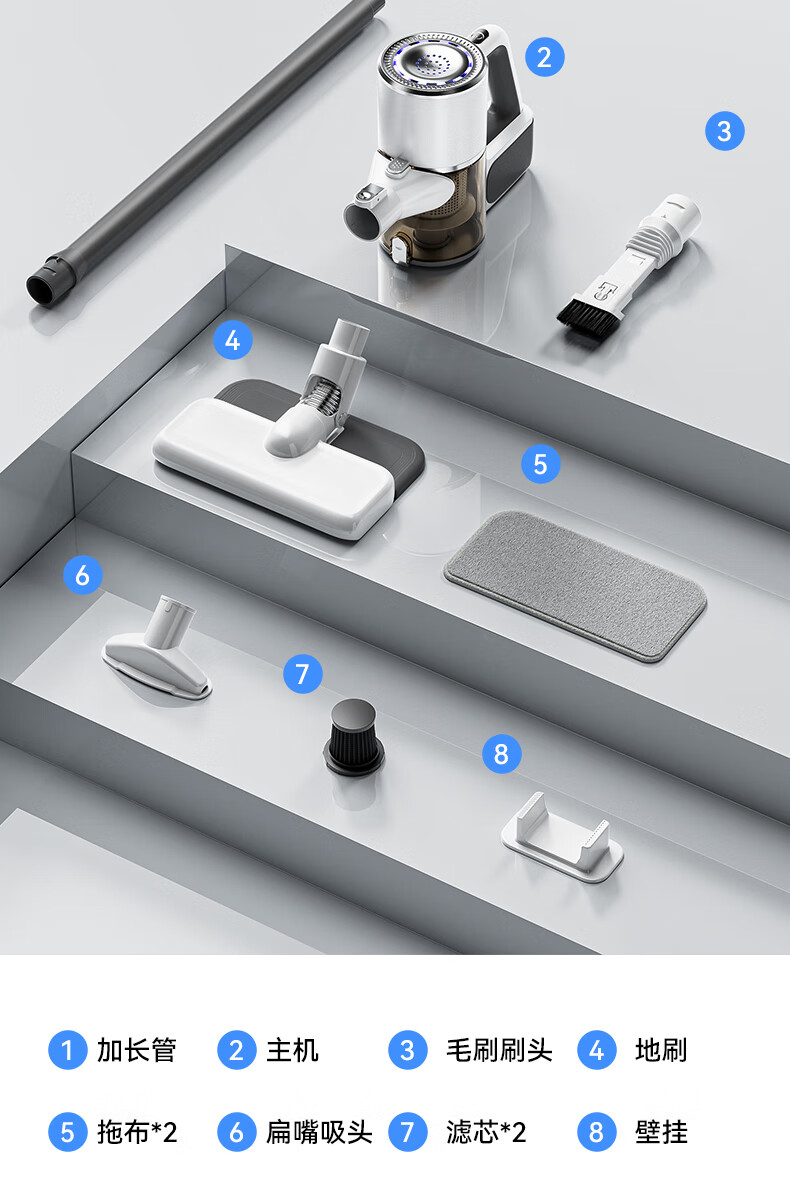 2
3
4
5
6
7
8

1 加长管 2 主机 3 毛刷刷头 4 地刷

5 拖布*2 6 扁嘴吸头 7 滤芯*2 8 壁挂