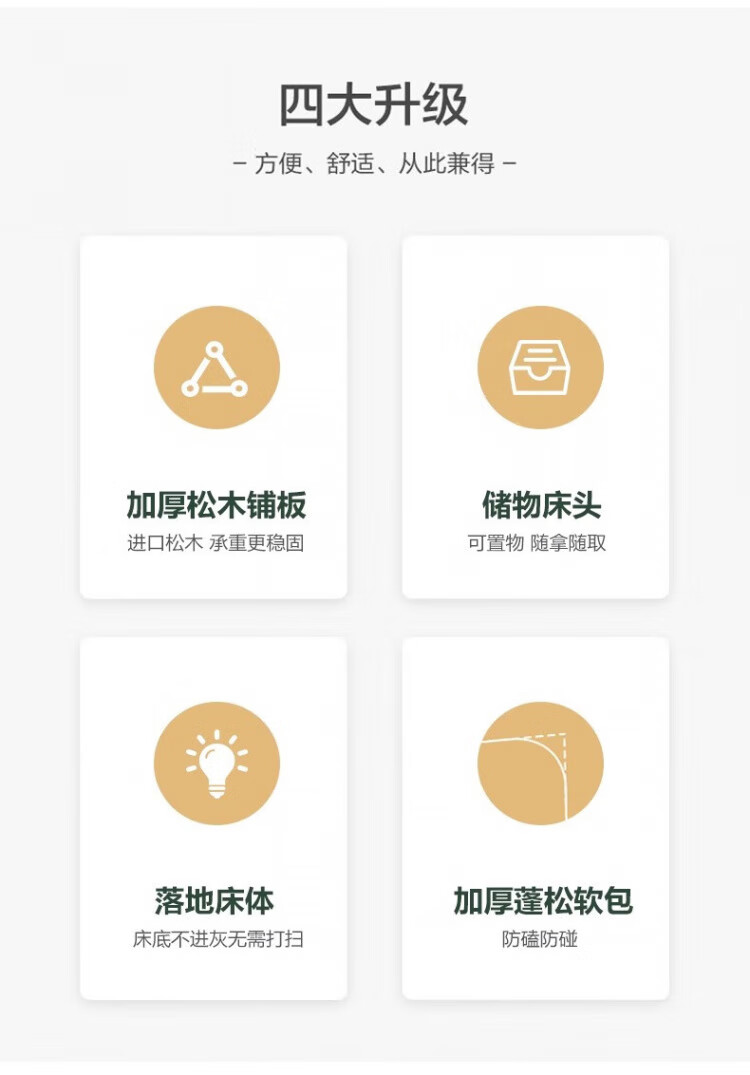 四大升级

- 方便、舒适、从此兼得 -

加厚松木铺板

进口松木 承重更稳固

储物床头

可置物 随拿随取

落地床体

床底不进灰无需打扫

加厚蓬松软包

防磕防碰