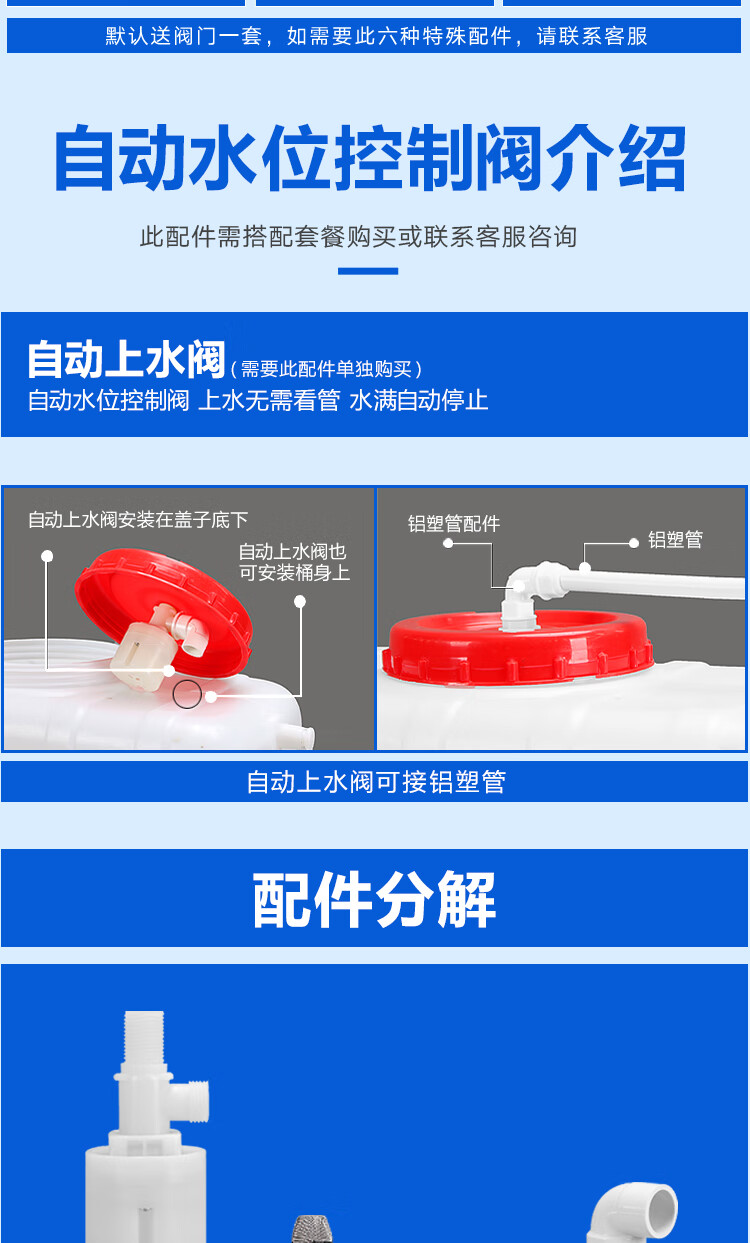 默认送阀门一套，如需要此六种特殊配件，请联系客服

自动水位控制阀介绍

此配件需搭配套餐购买或联系客服咨询

自动上水阀（需要此配件单独购买）
自动水位控制阀 上水无需看管 水满自动停止

自动上水阀安装在盖子底下

自动上水阀也可安装桶身上

铝塑管配件

铝塑管

自动上水阀可接铝塑管

配件分解