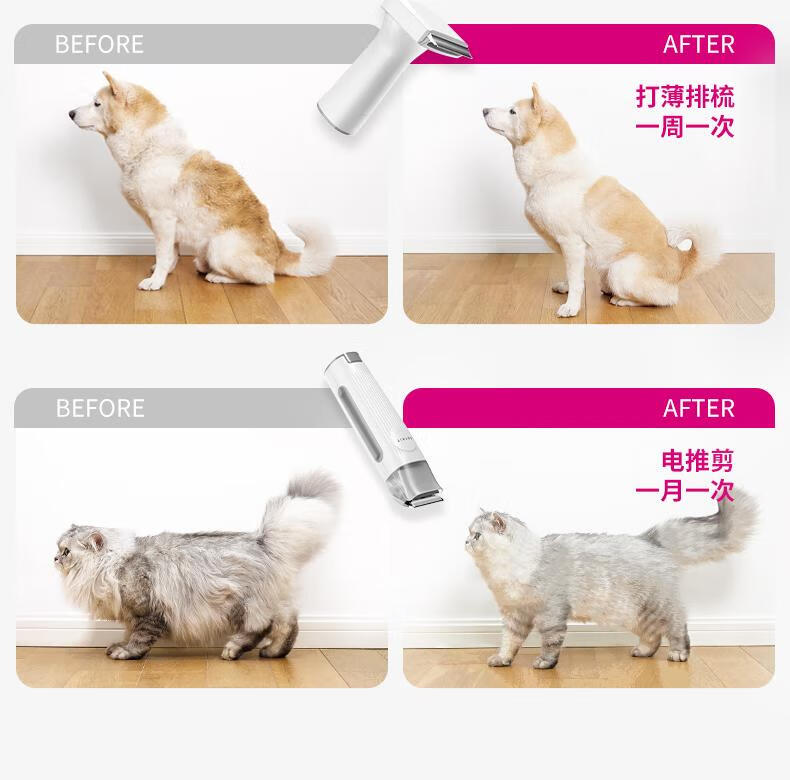 BEFORE

AFTER

打薄排梳
一周一次

BEFORE

AFTER

电推剪
一月一次