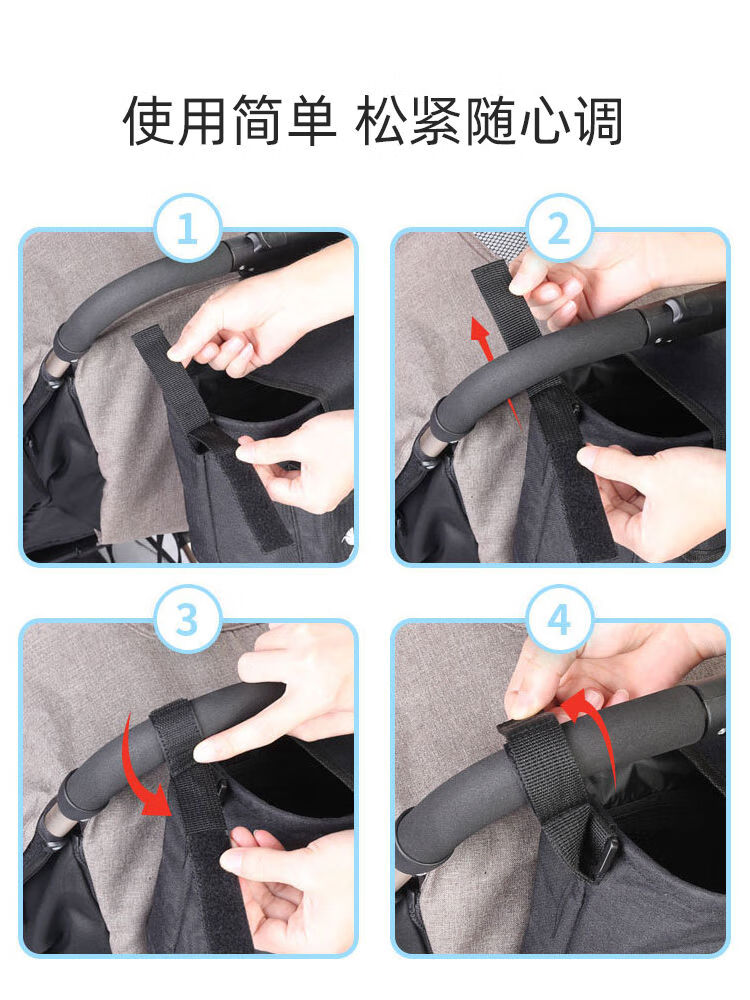 使用简单 松紧随心调

1

2

3

4