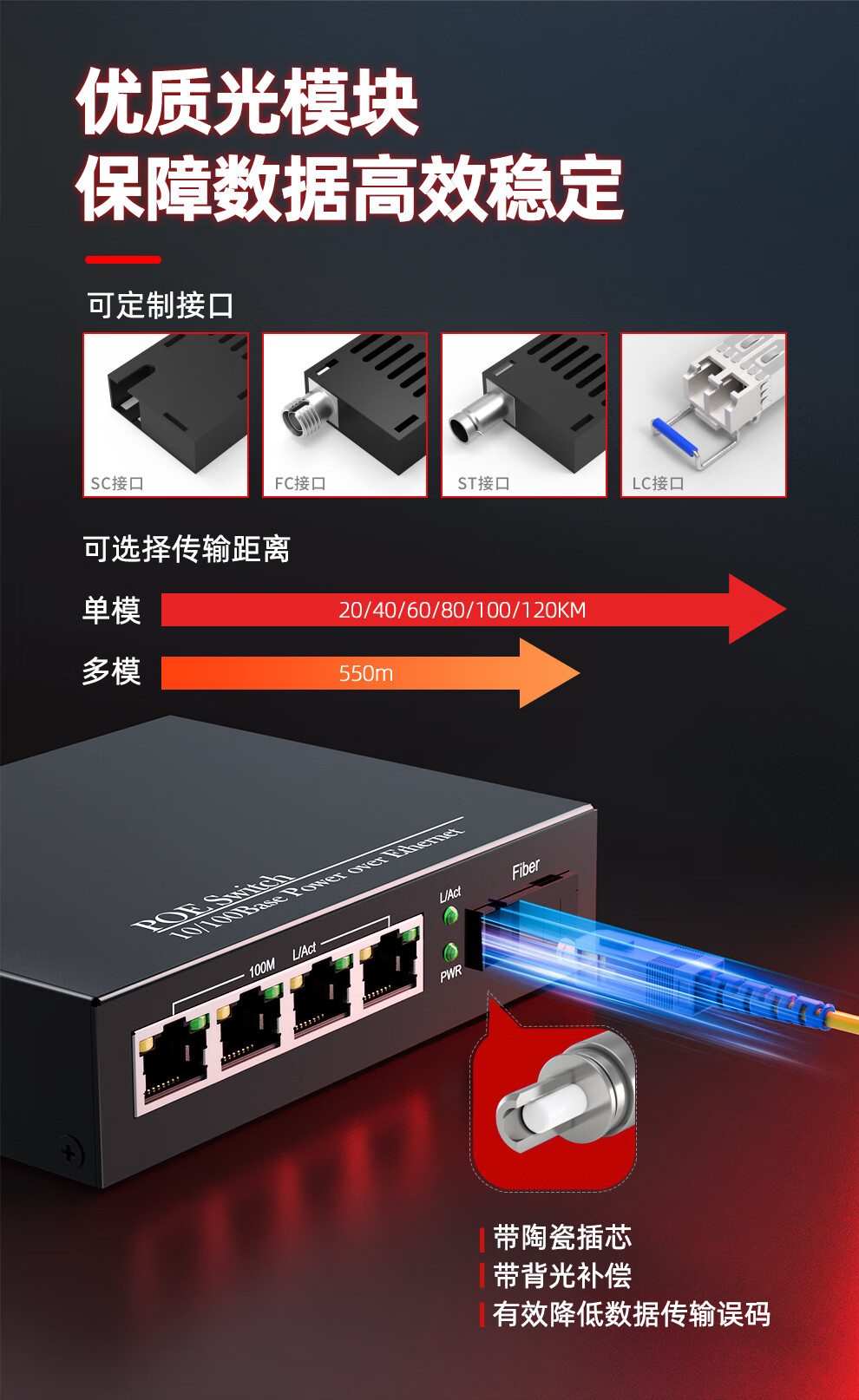 优质光模块
保障数据高效稳定

可定制接口

SC接口

FC接口

ST接口

LC接口

可选择传输距离

单模 20/40/60/80/100/120KM

多模 550m

POE Switch
10/100Base Power over Ethernet

100M L/Act

L/Act

PWR

Fiber

带陶瓷插芯
带背光补偿
有效降低数据传输误码