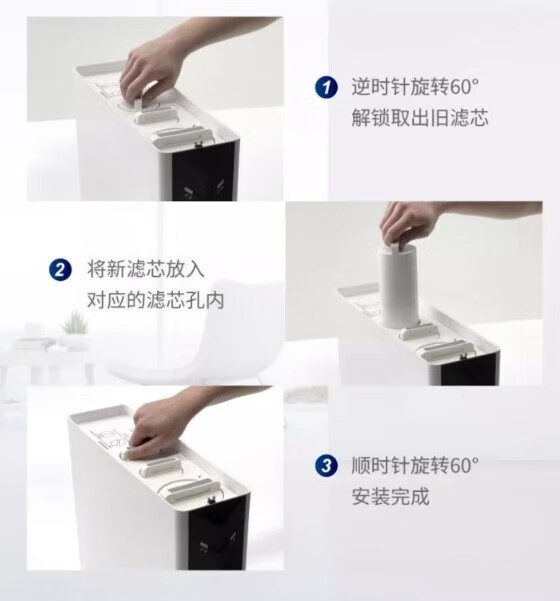 1 逆时针旋转60°
解锁取出旧滤芯

2 将新滤芯放入
对应的滤芯孔内

3 顺时针旋转60°
安装完成