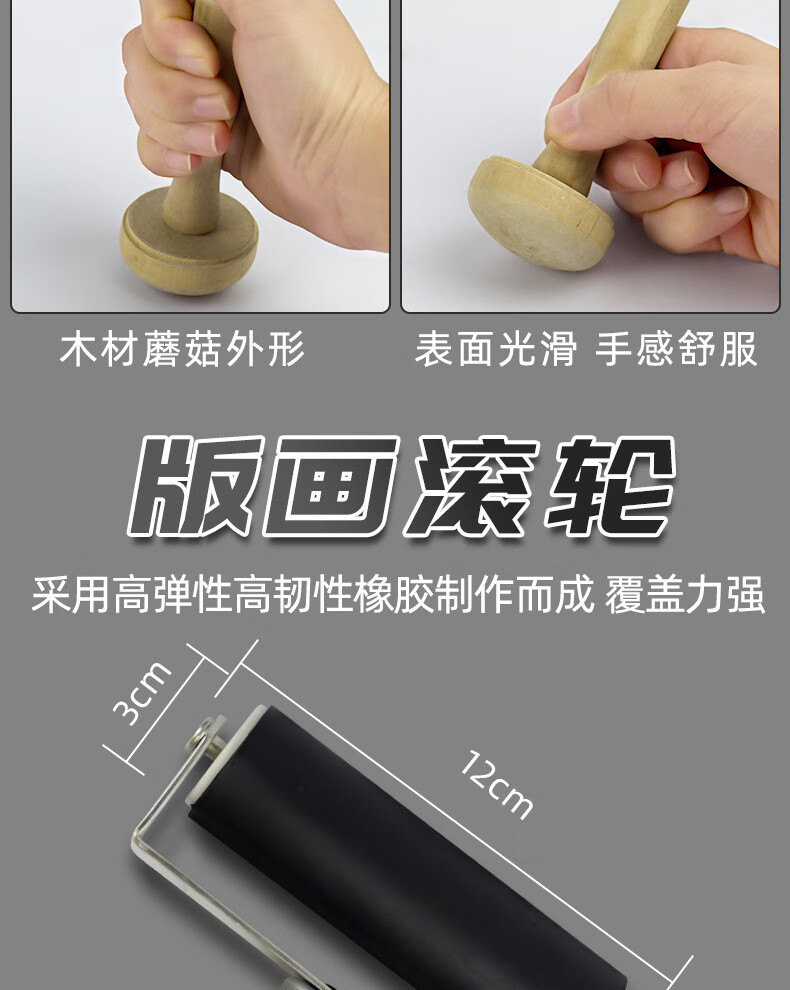 木材蘑菇外形

表面光滑 手感舒服

版画滚轮

采用高弹性高韧性橡胶制作而成 覆盖力强

3cm

12cm