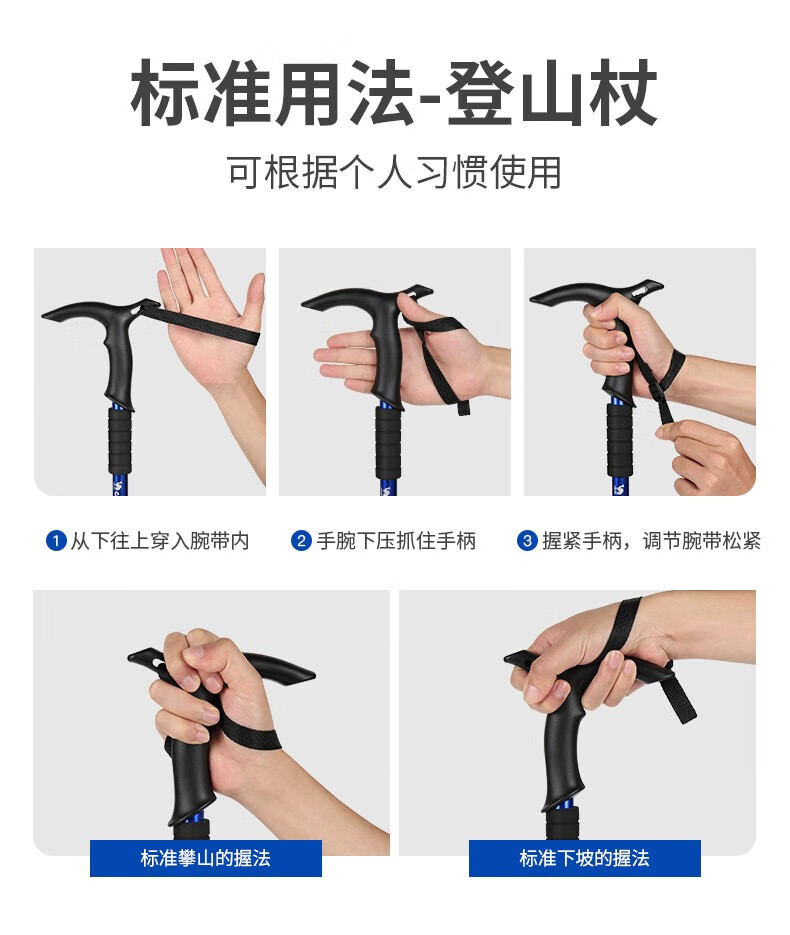 标准用法-登山杖

可根据个人习惯使用

1 从下往上穿入腕带内

2 手腕下压抓住手柄

3 握紧手柄，调节腕带松紧

标准攀山的握法

标准下坡的握法