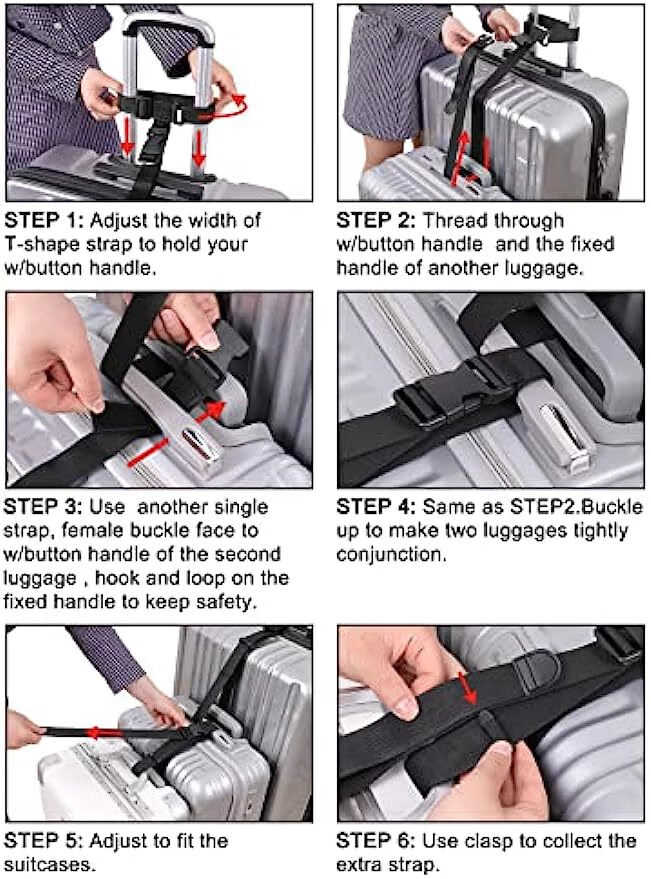 STEP 1: Adjust the width of T-shape strap to hold your w/button handle.

STEP 2: Thread through w/button handle  and the fixed handle of another luggage.

STEP 3: Use  another single strap, female buckle face to w/button handle of the second luggage , hook and loop on the fixed handle to keep safety.

STEP 4: Same as STEP2.Buckle up to make two luggages tightly conjunction.

STEP 5: Adjust to fit the suitcases.

STEP 6: Use clasp to collect the extra strap.